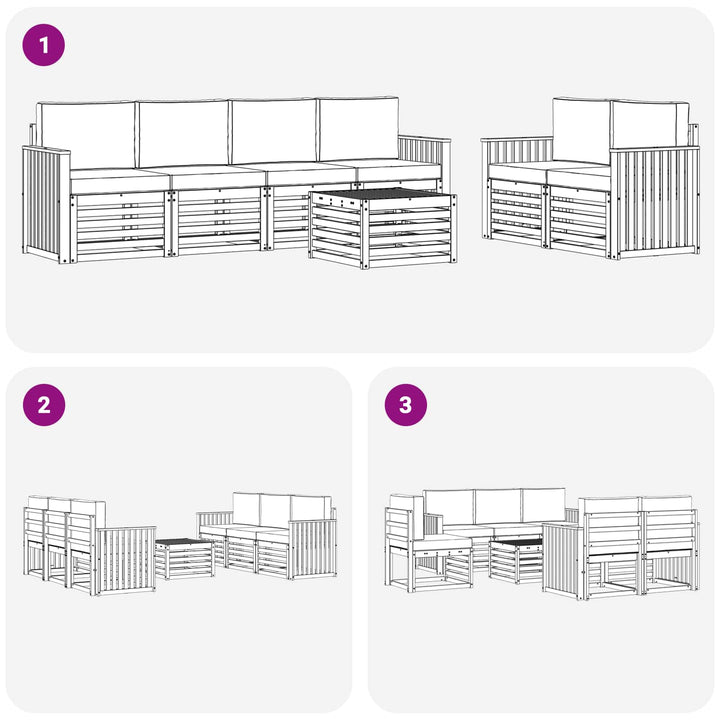 1

2

3