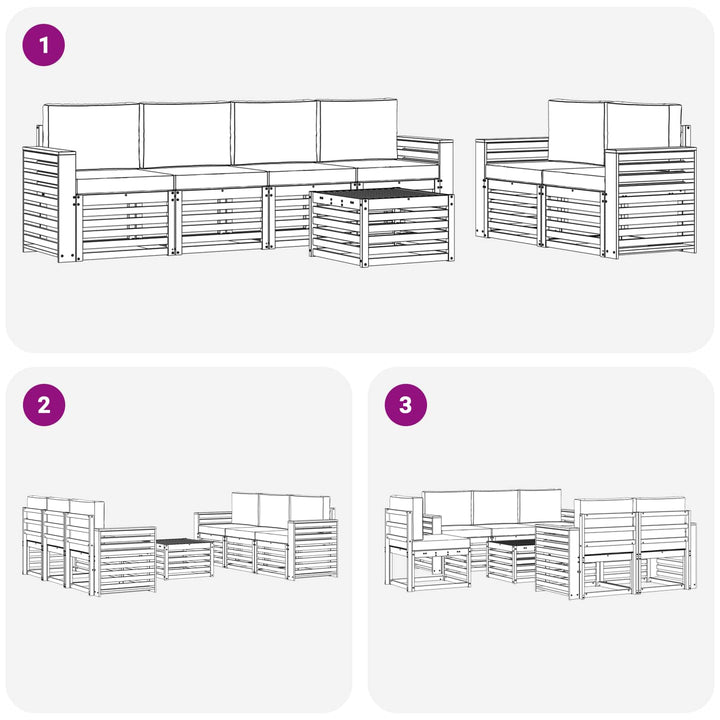 1

2

3