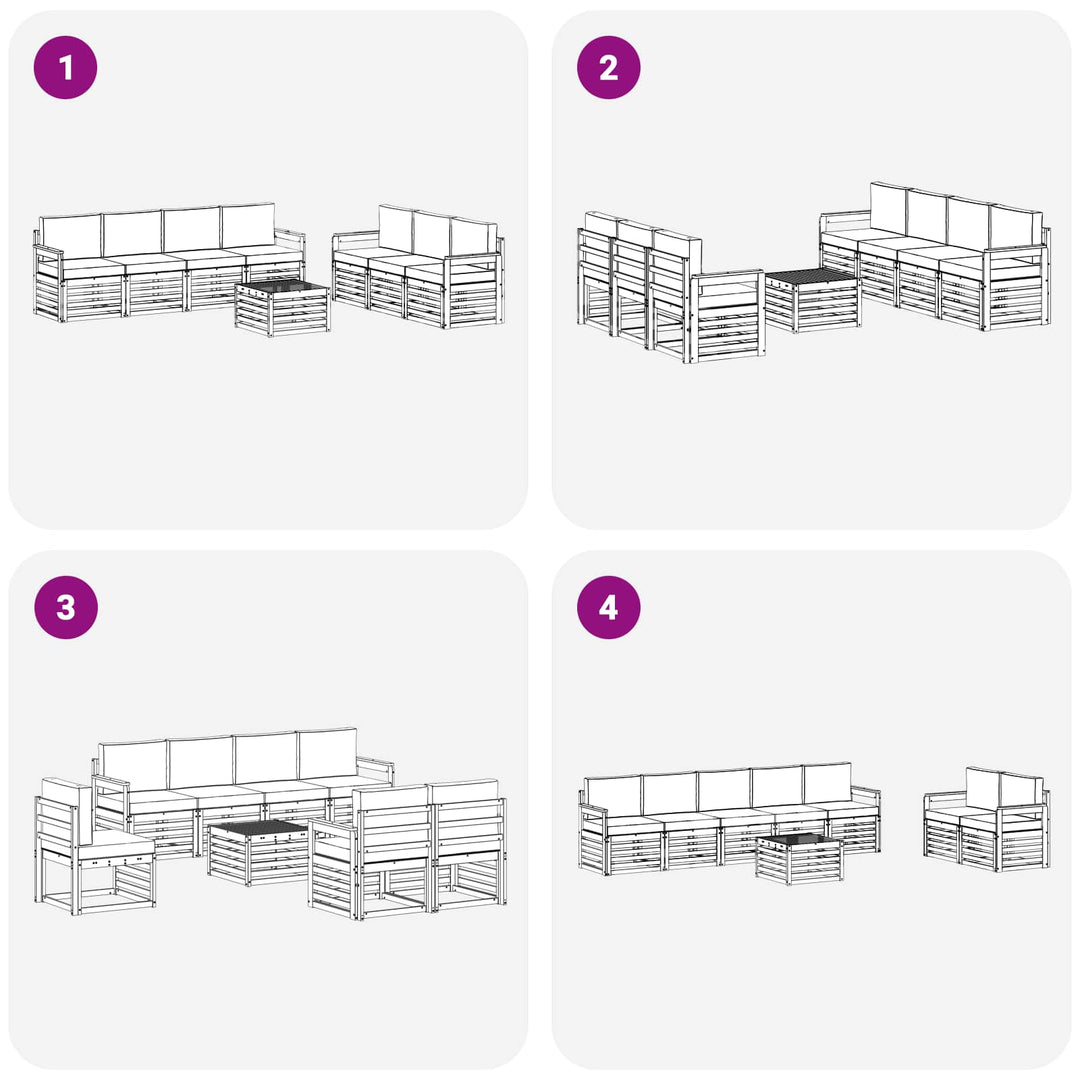 1

2

3

4