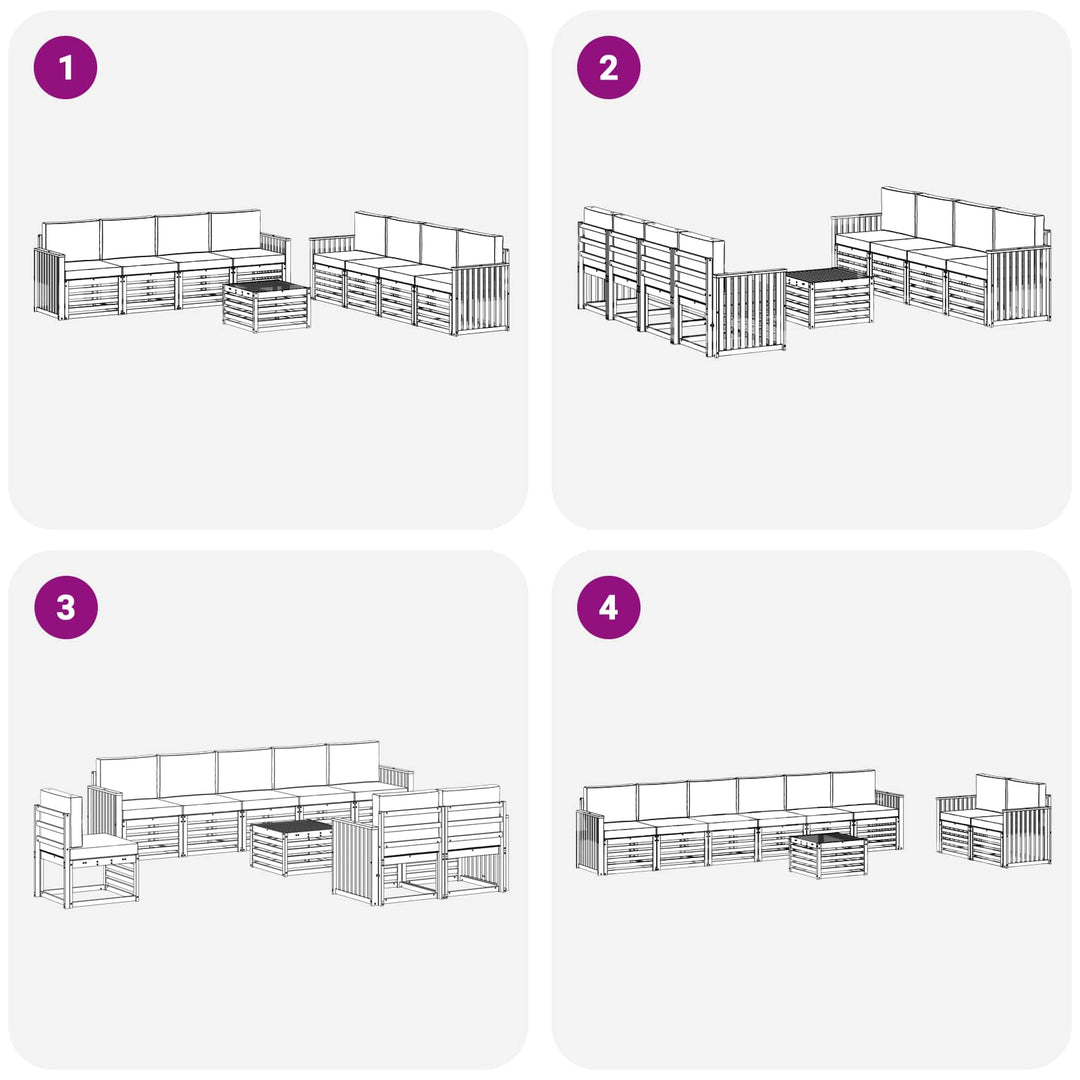 1

2

3

4