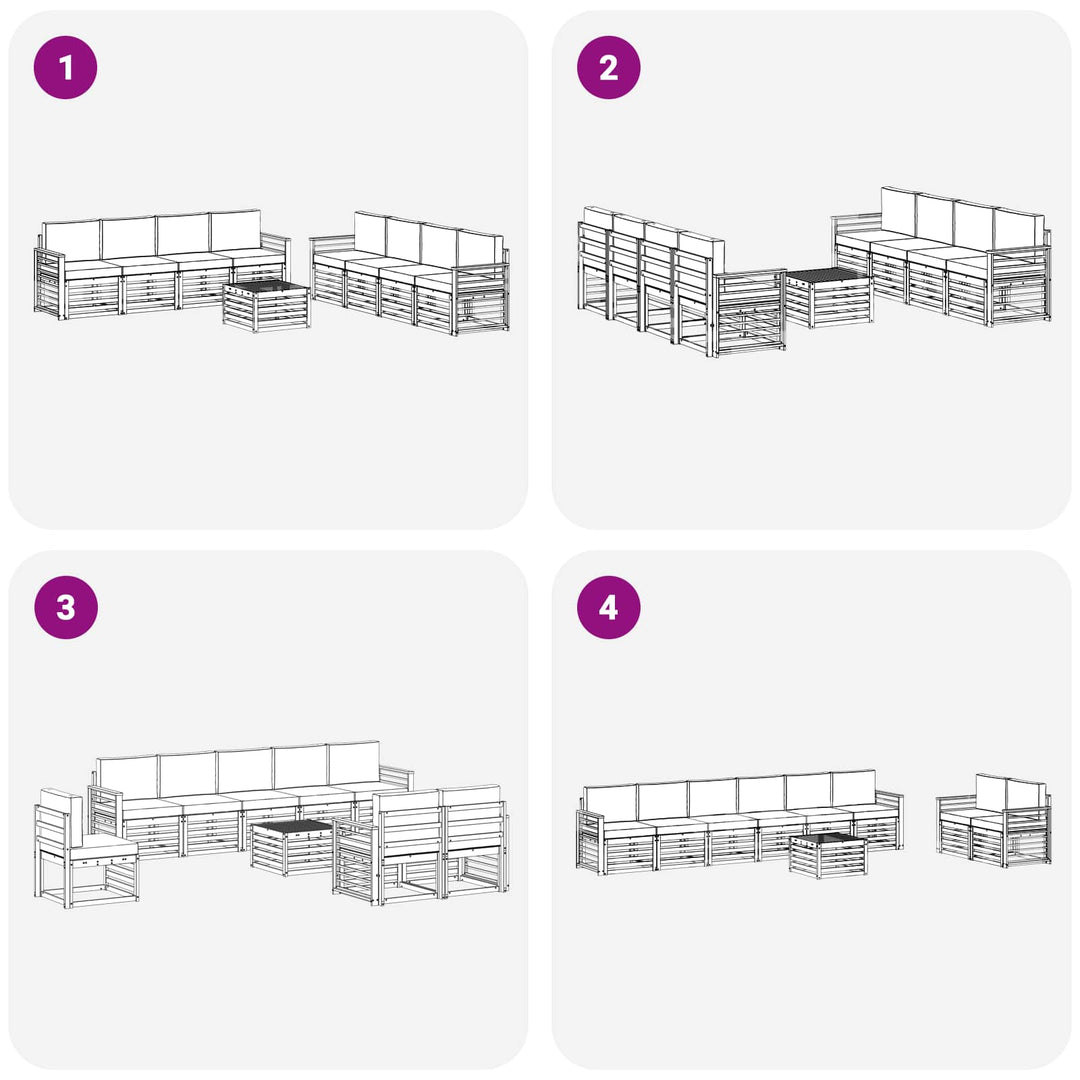 1

2

3

4