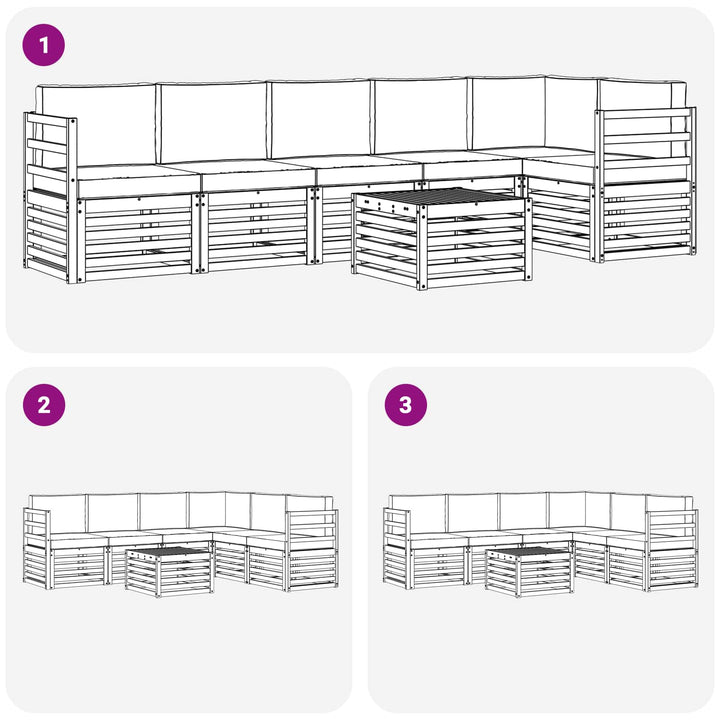 1

2

3