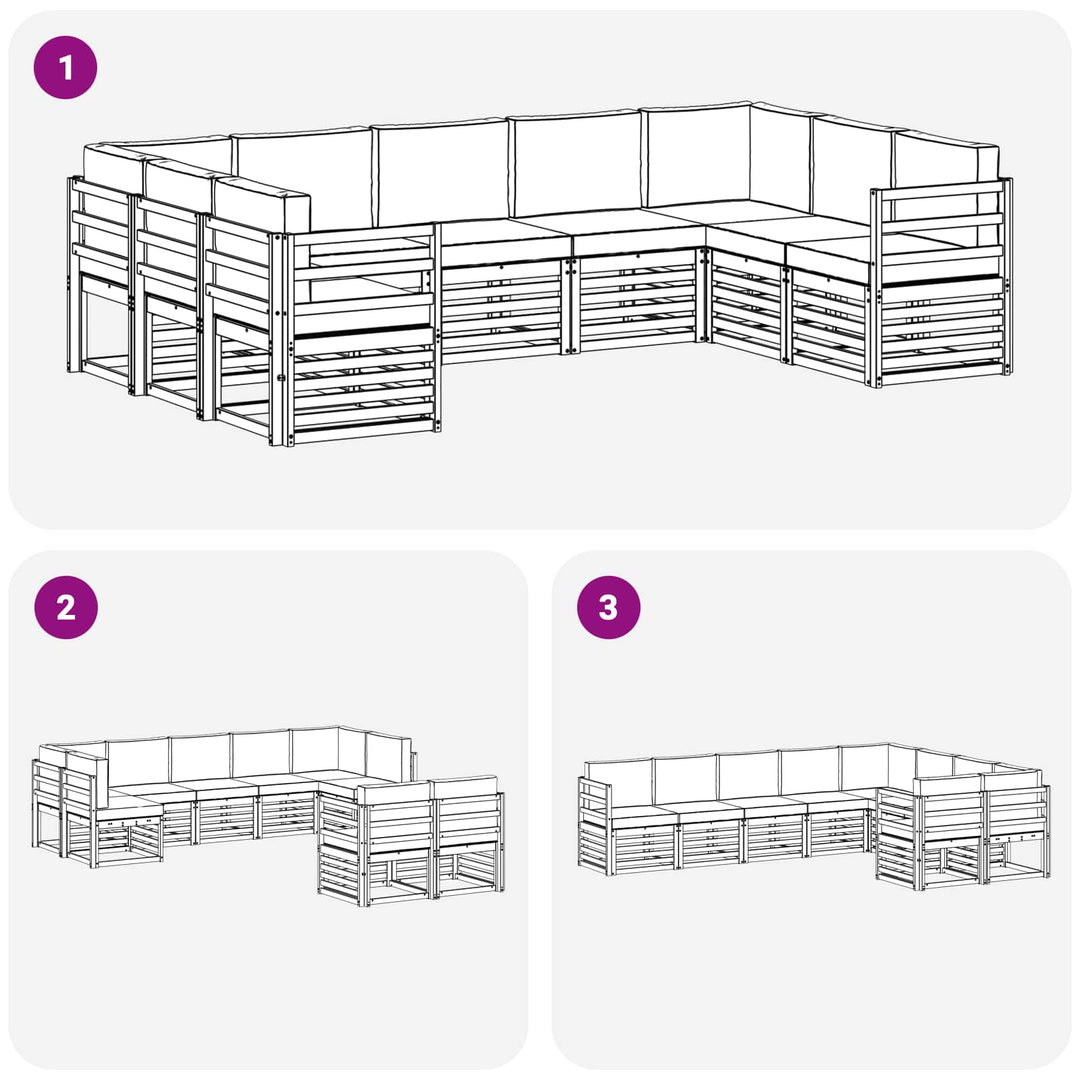 1

2

3