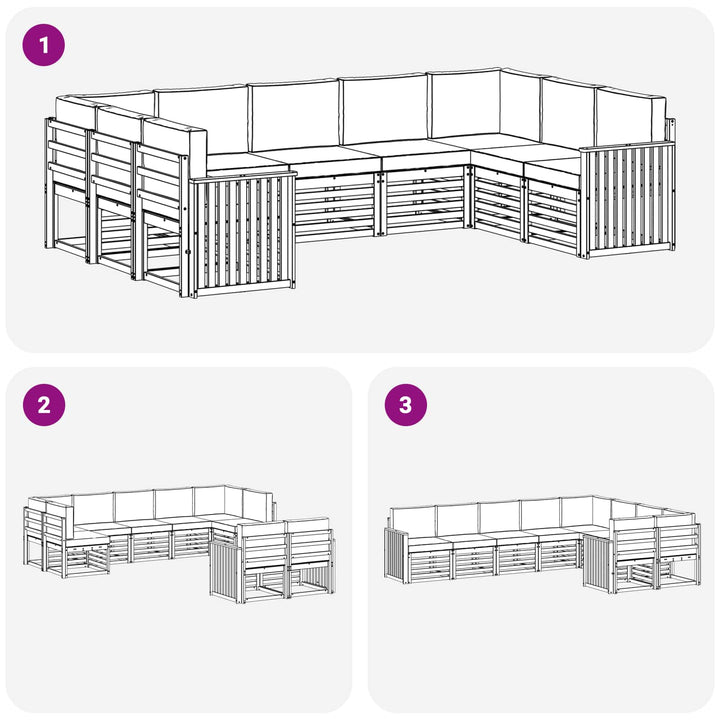 1

2

3