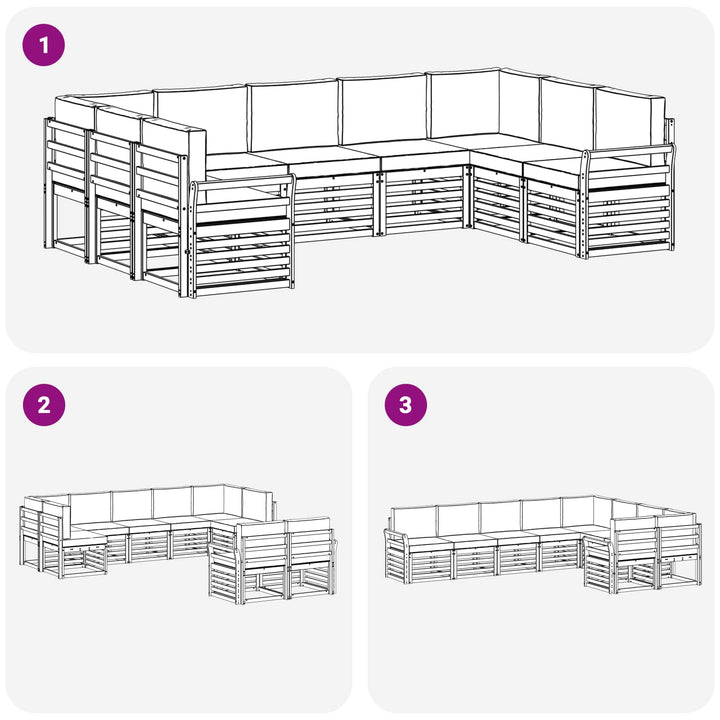 1

2

3