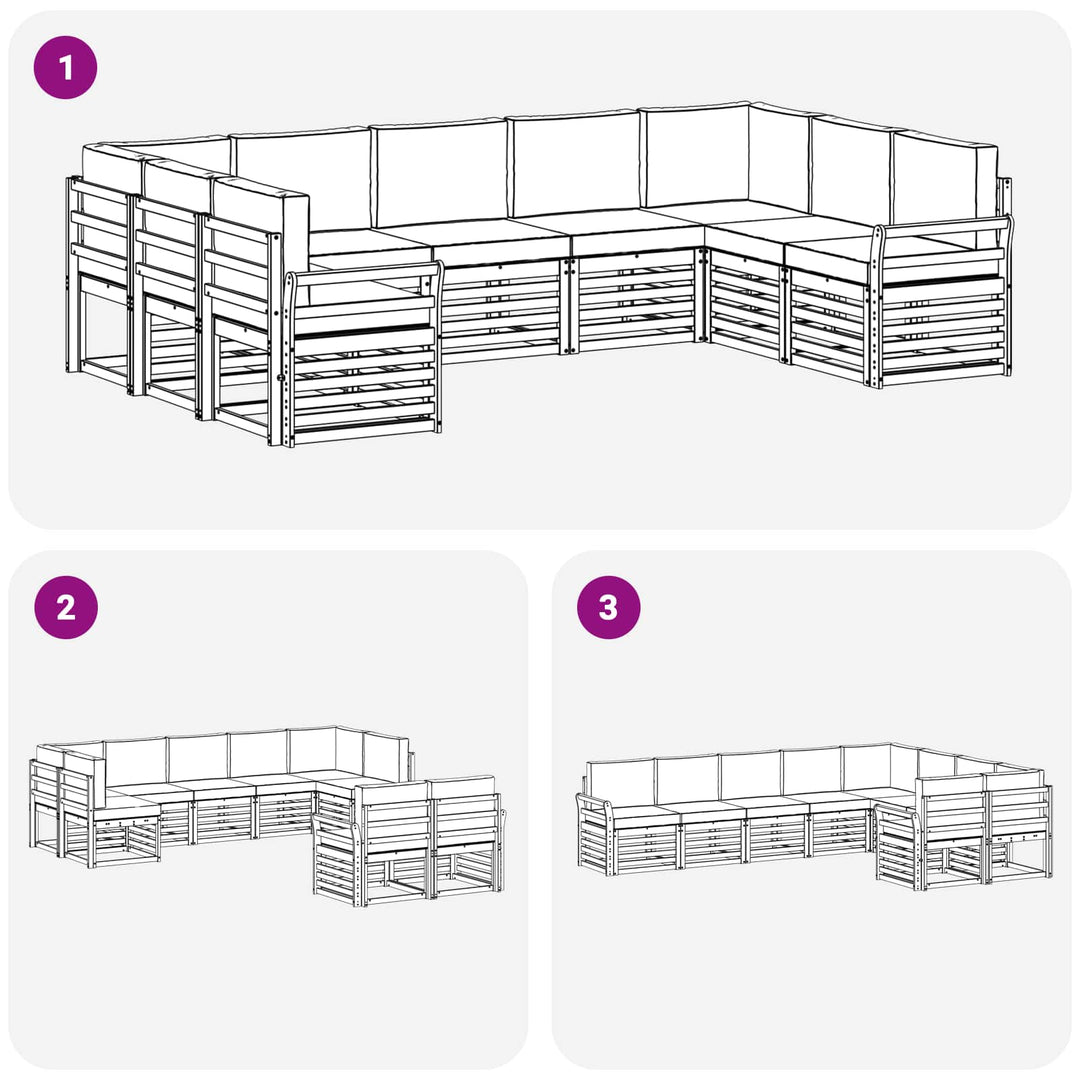 1

2

3