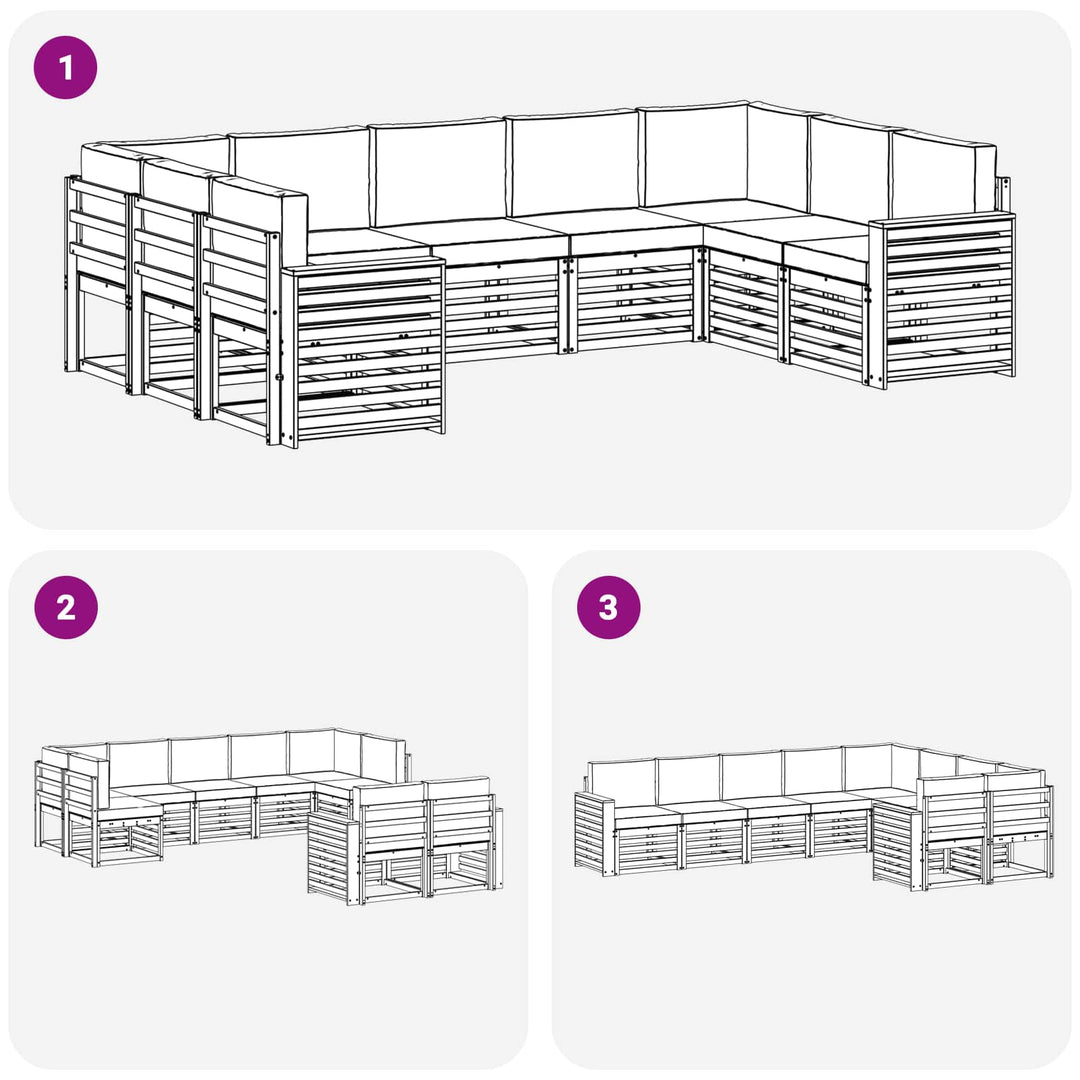 1

2

3