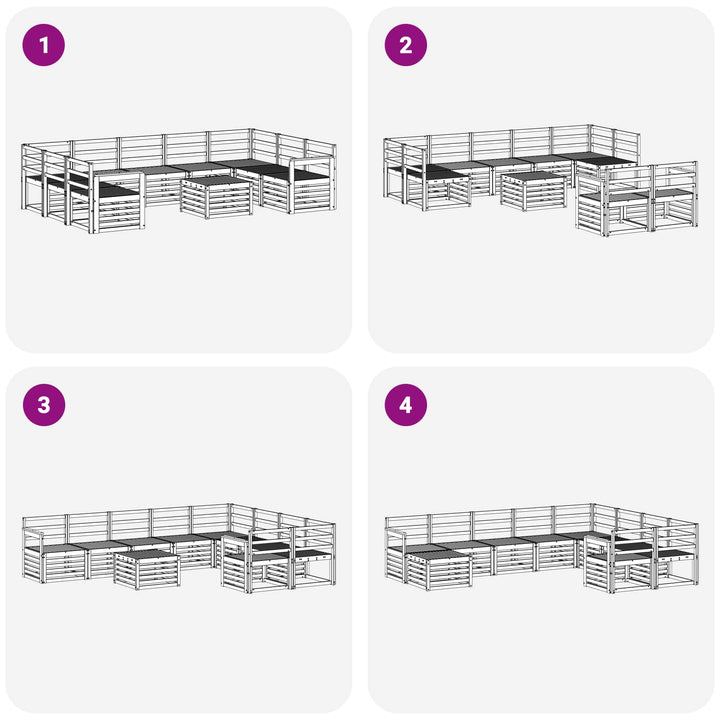 1

2

3

4