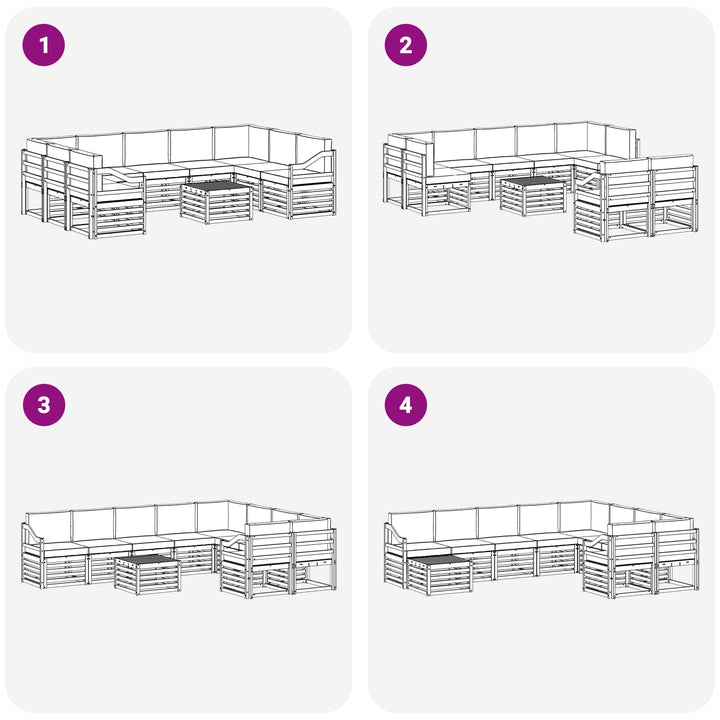 1

2

3

4