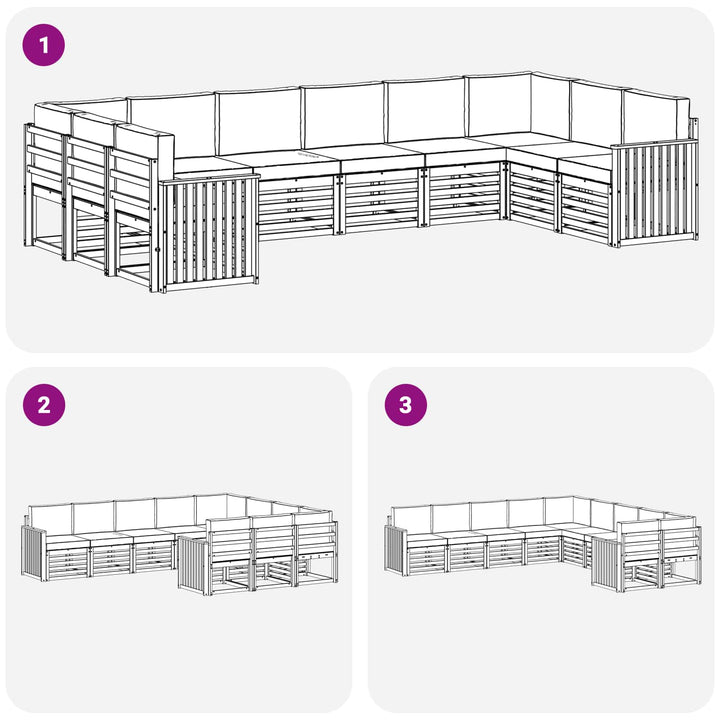 1

2

3