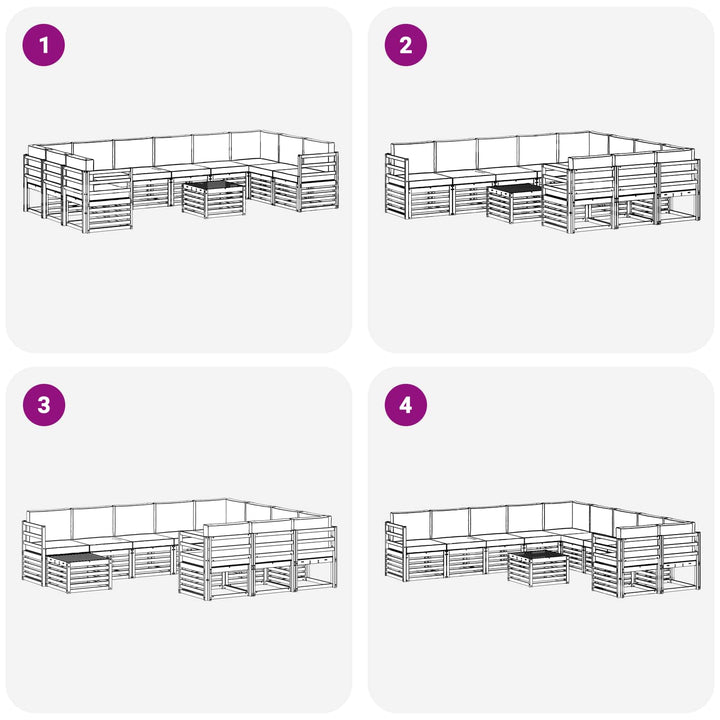 1

2

3

4