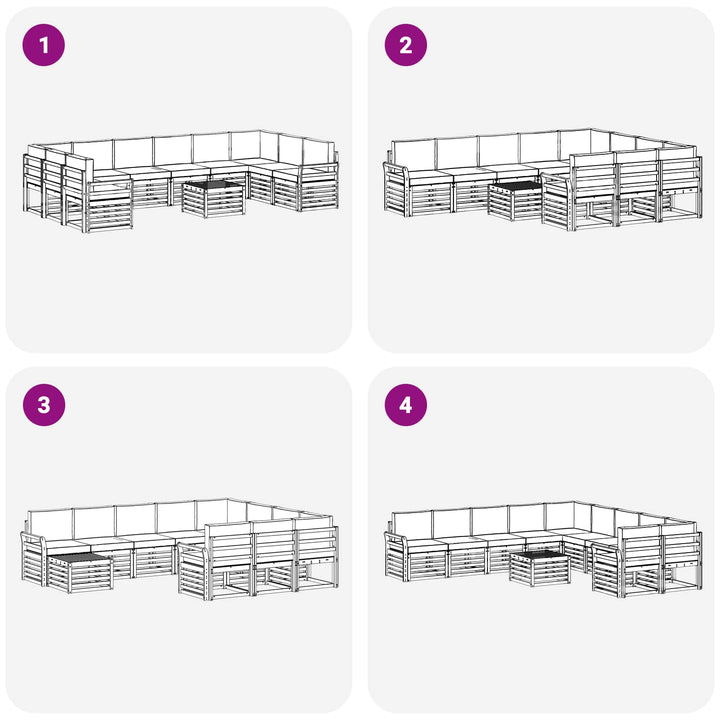 1

2

3

4