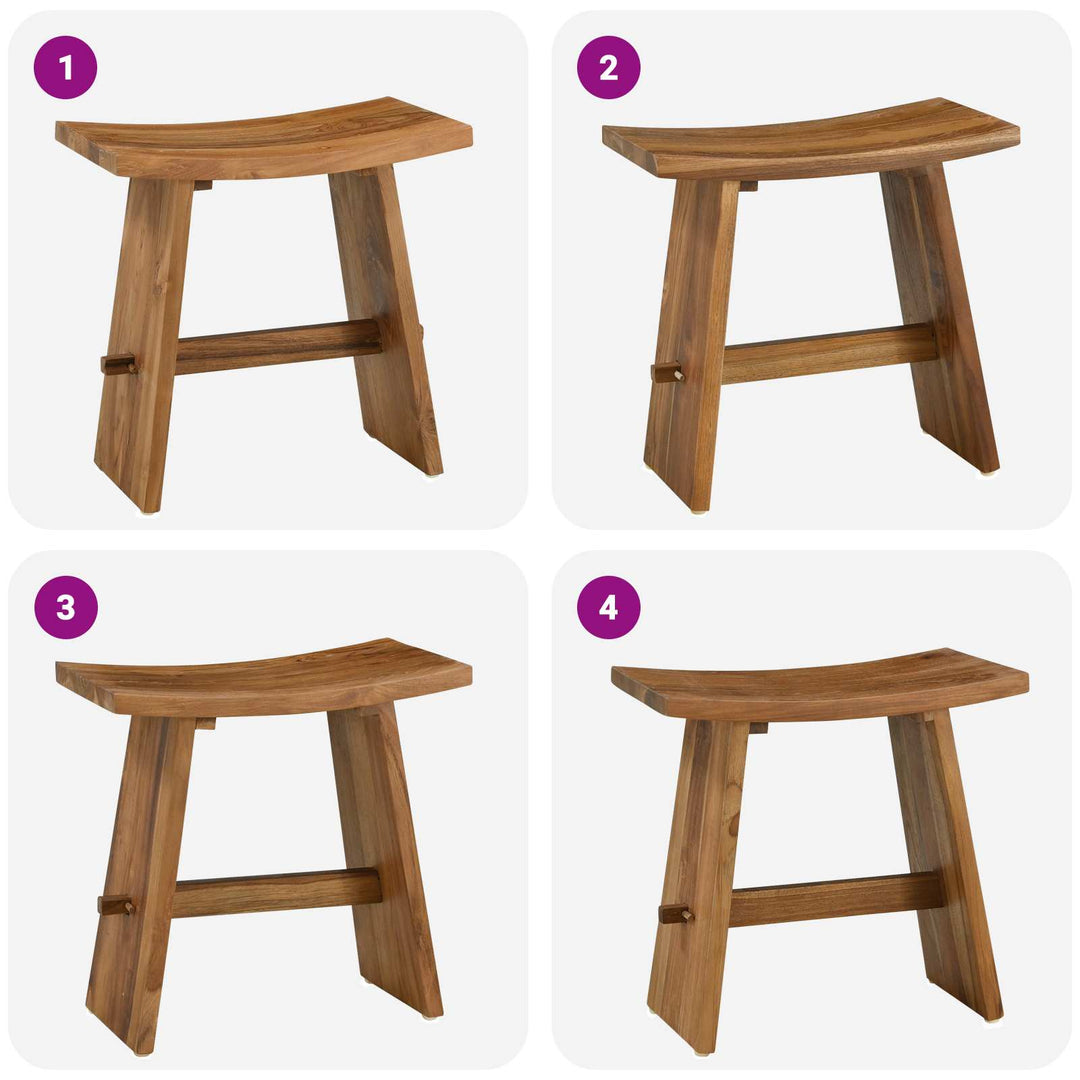 1

2

3

4