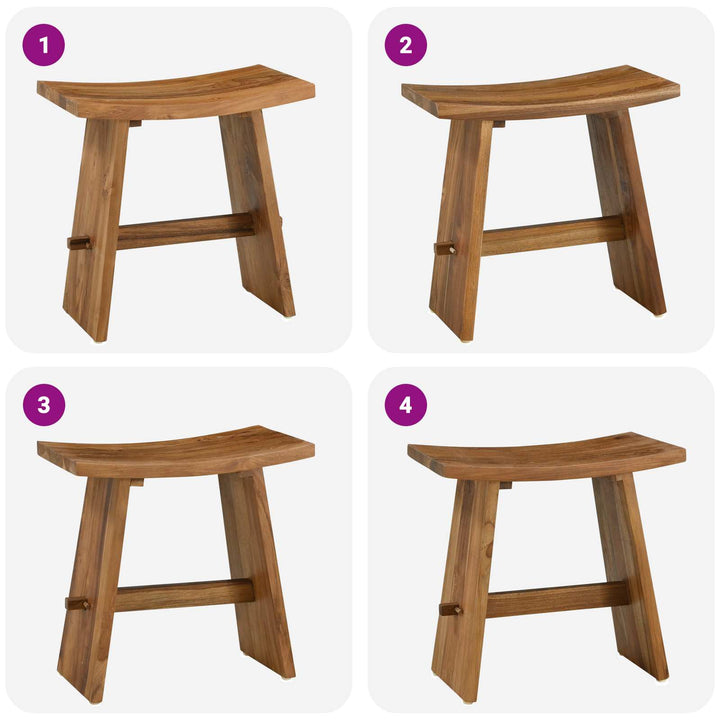 1

2

3

4