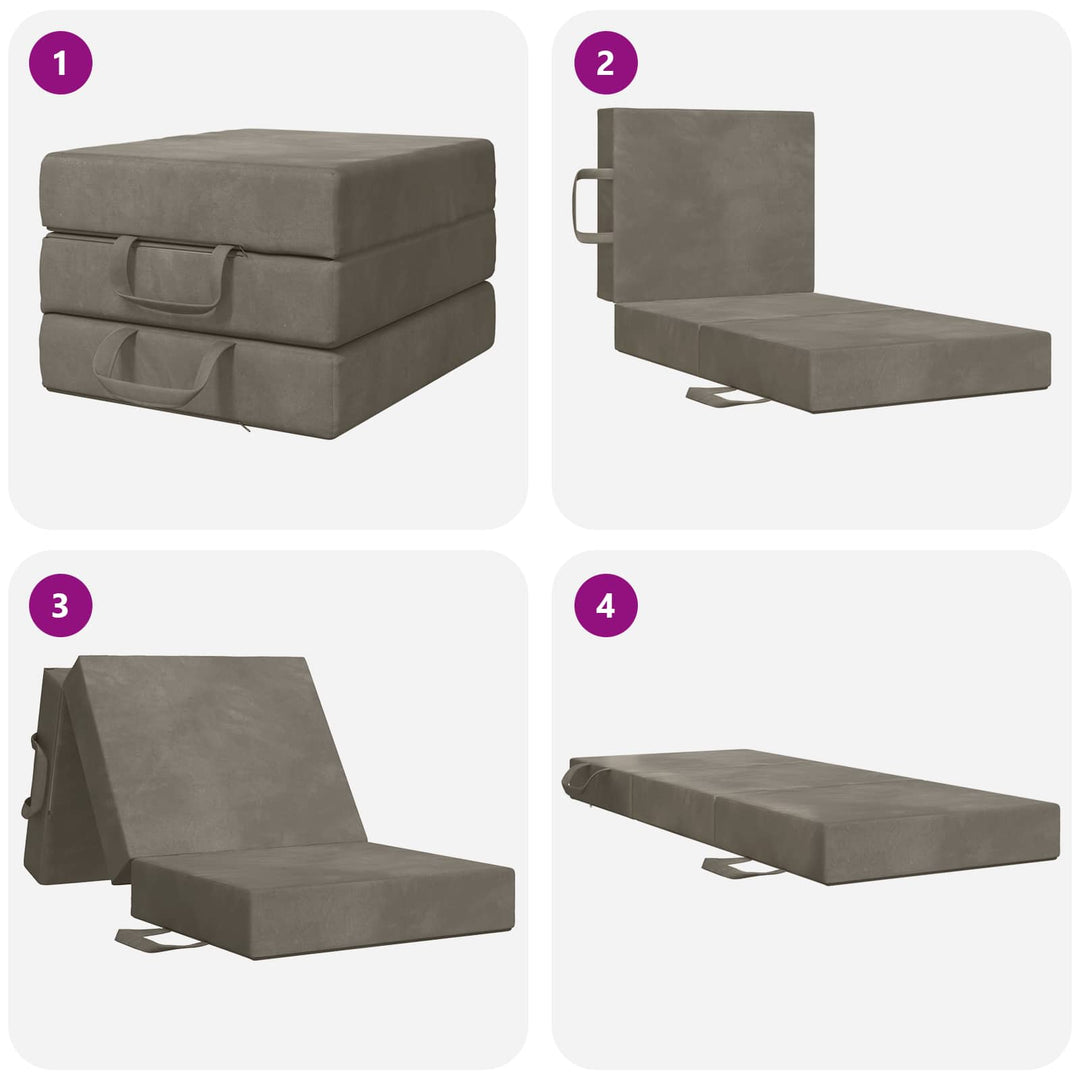 1

2

3

4