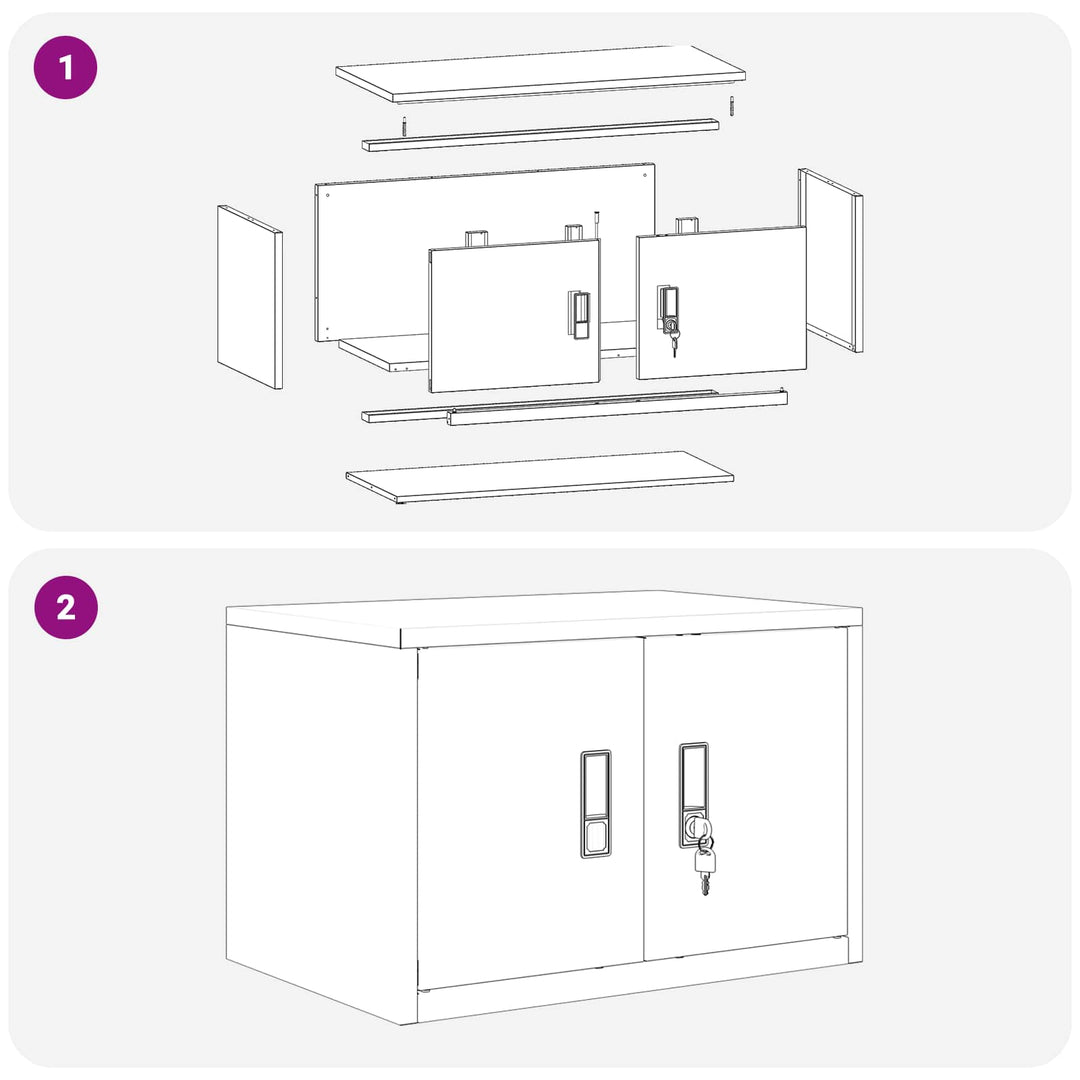 1

2