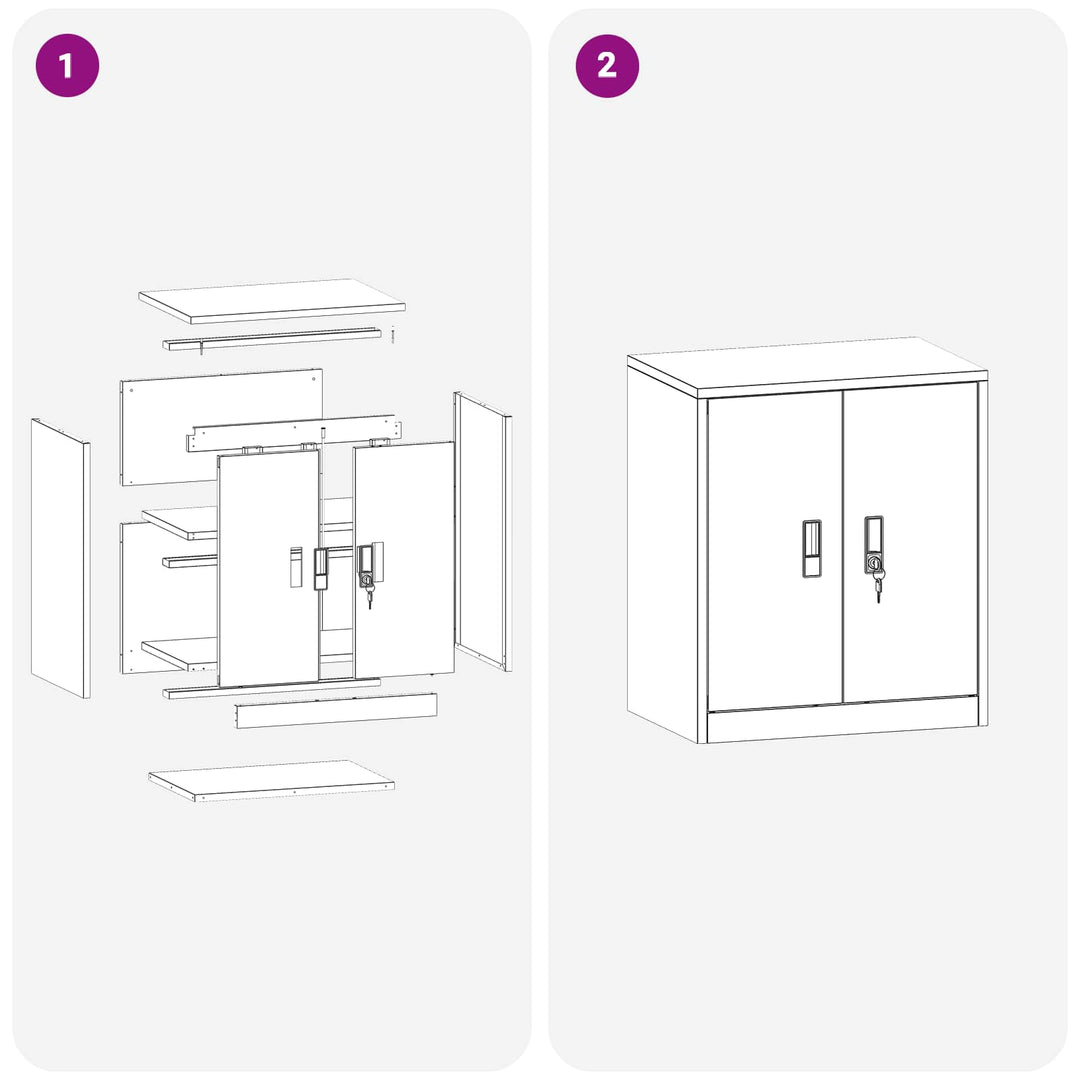 1

2