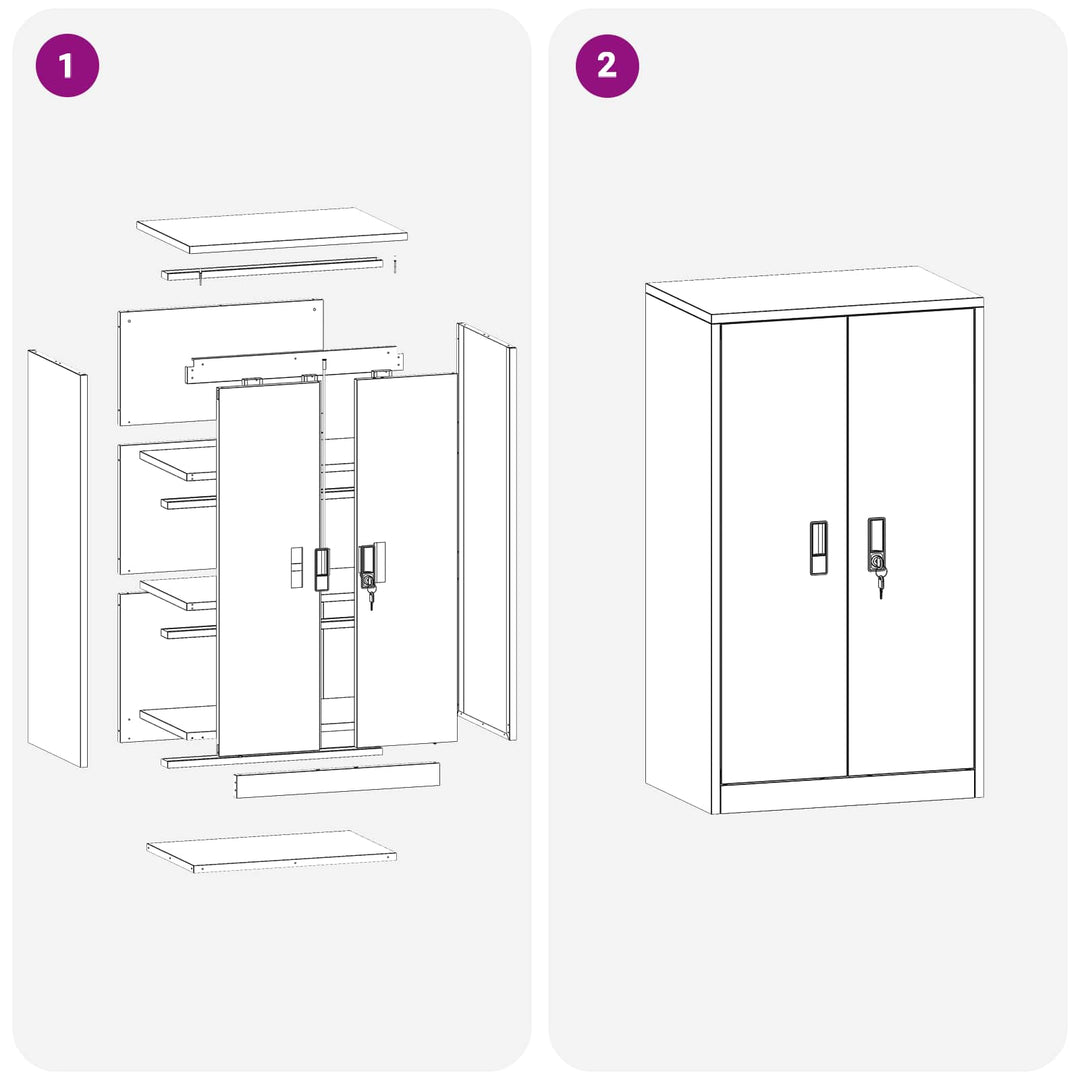 1

2