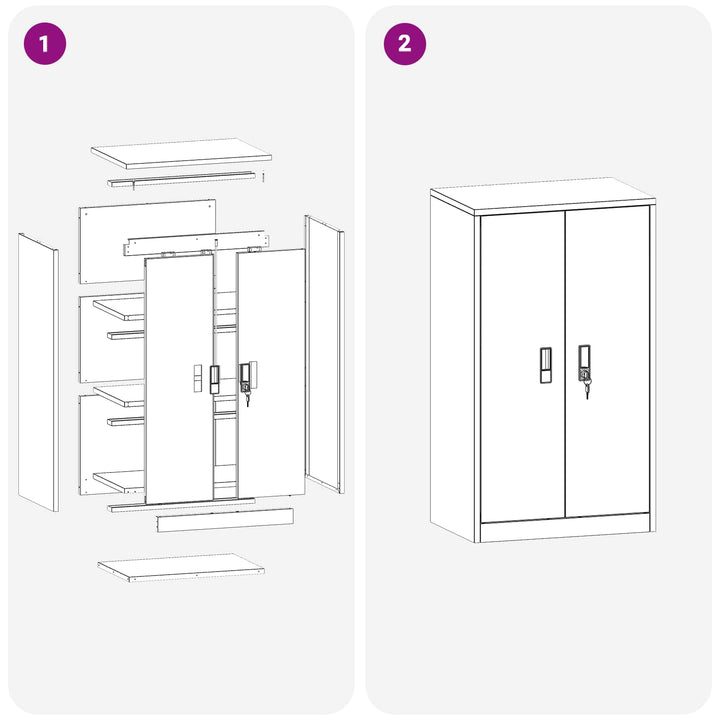 1

2