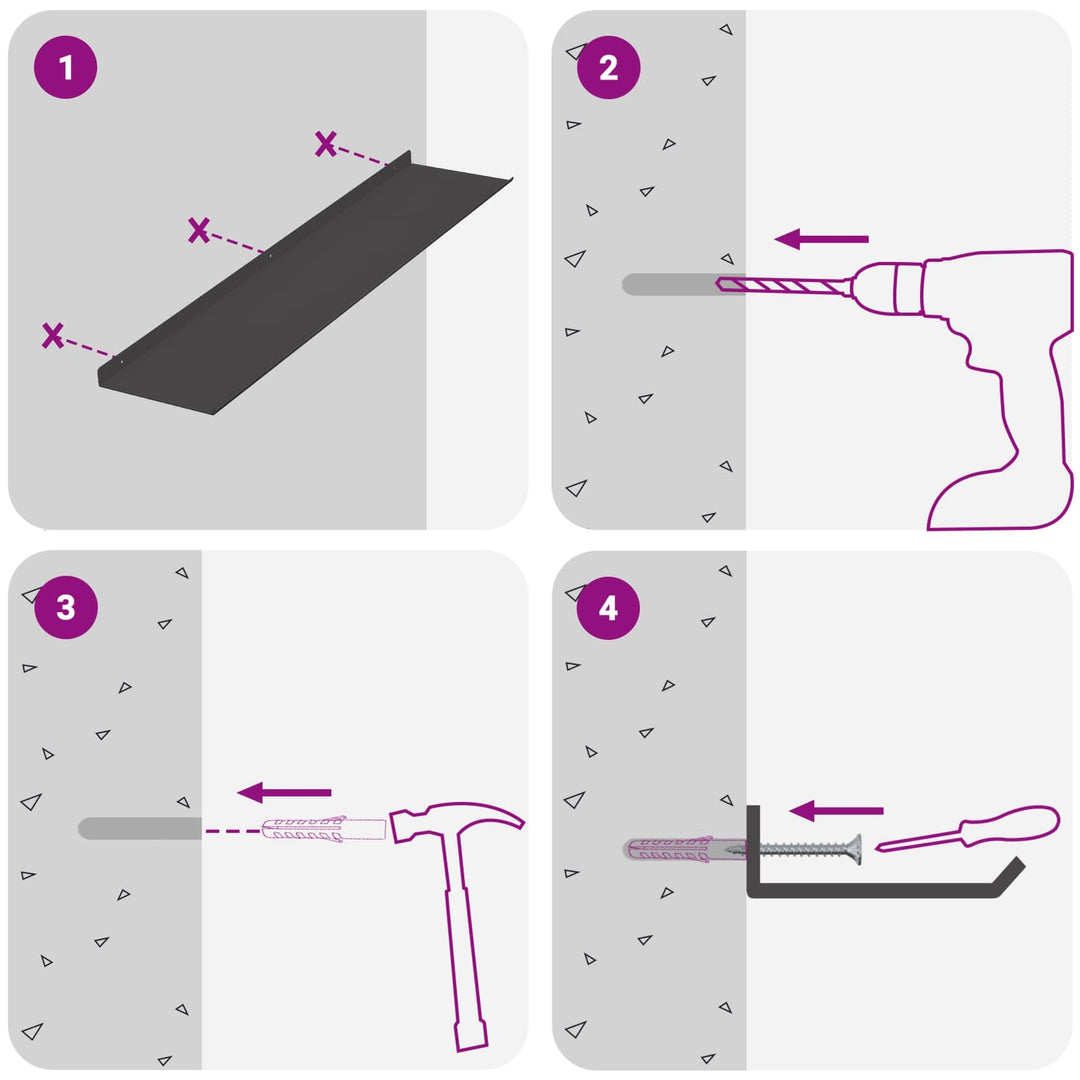 1

2

3

4