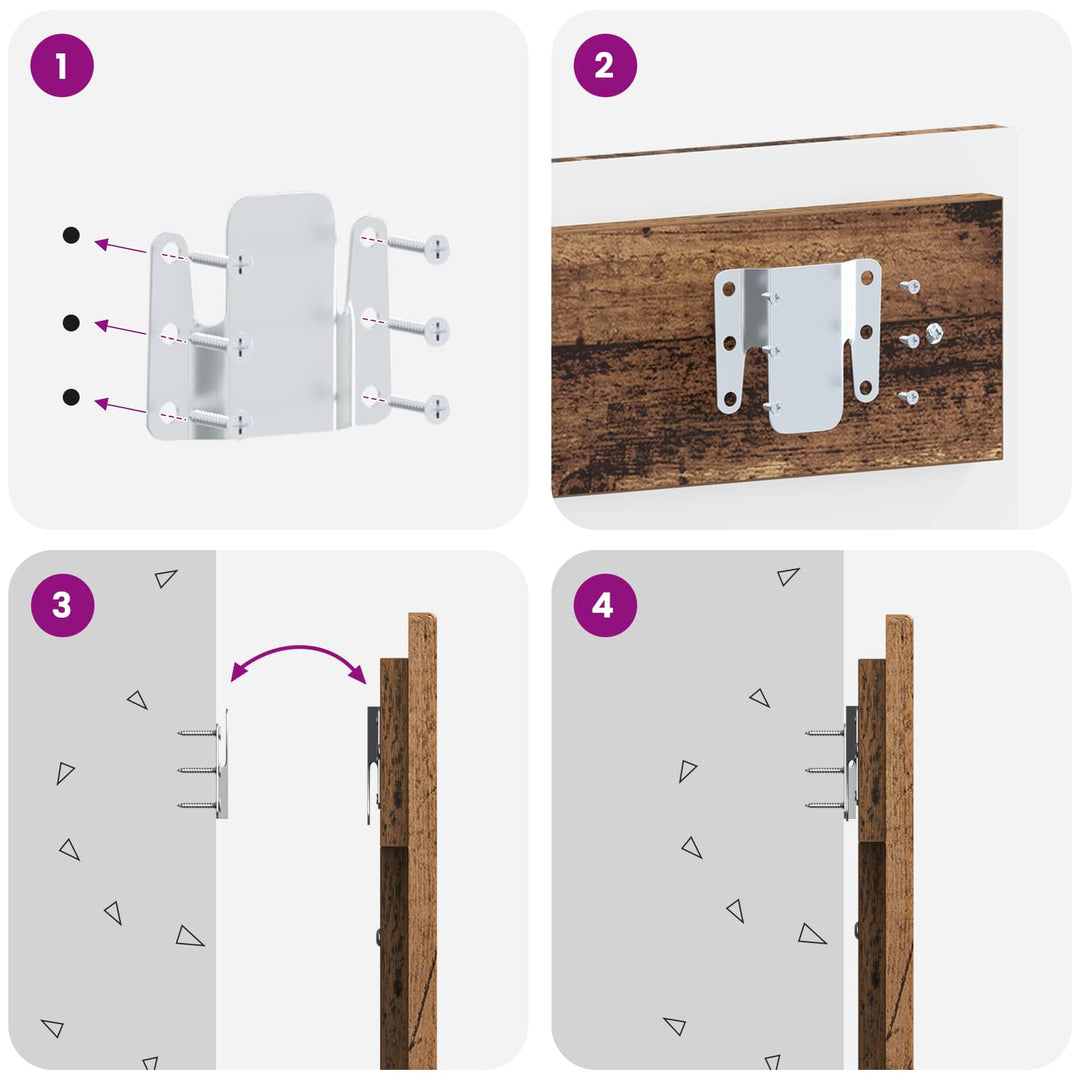 1

2

3

4