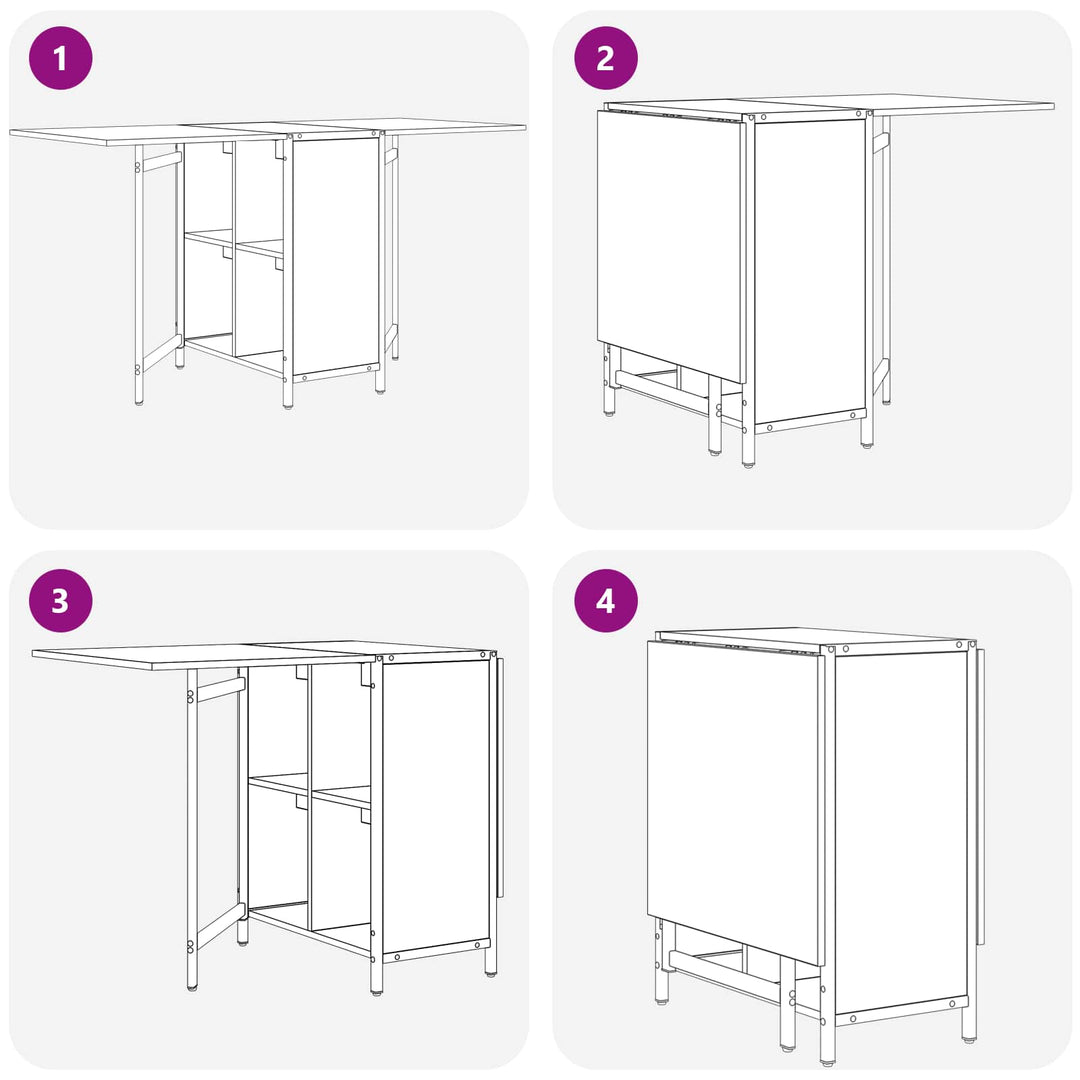 1

2

3

4