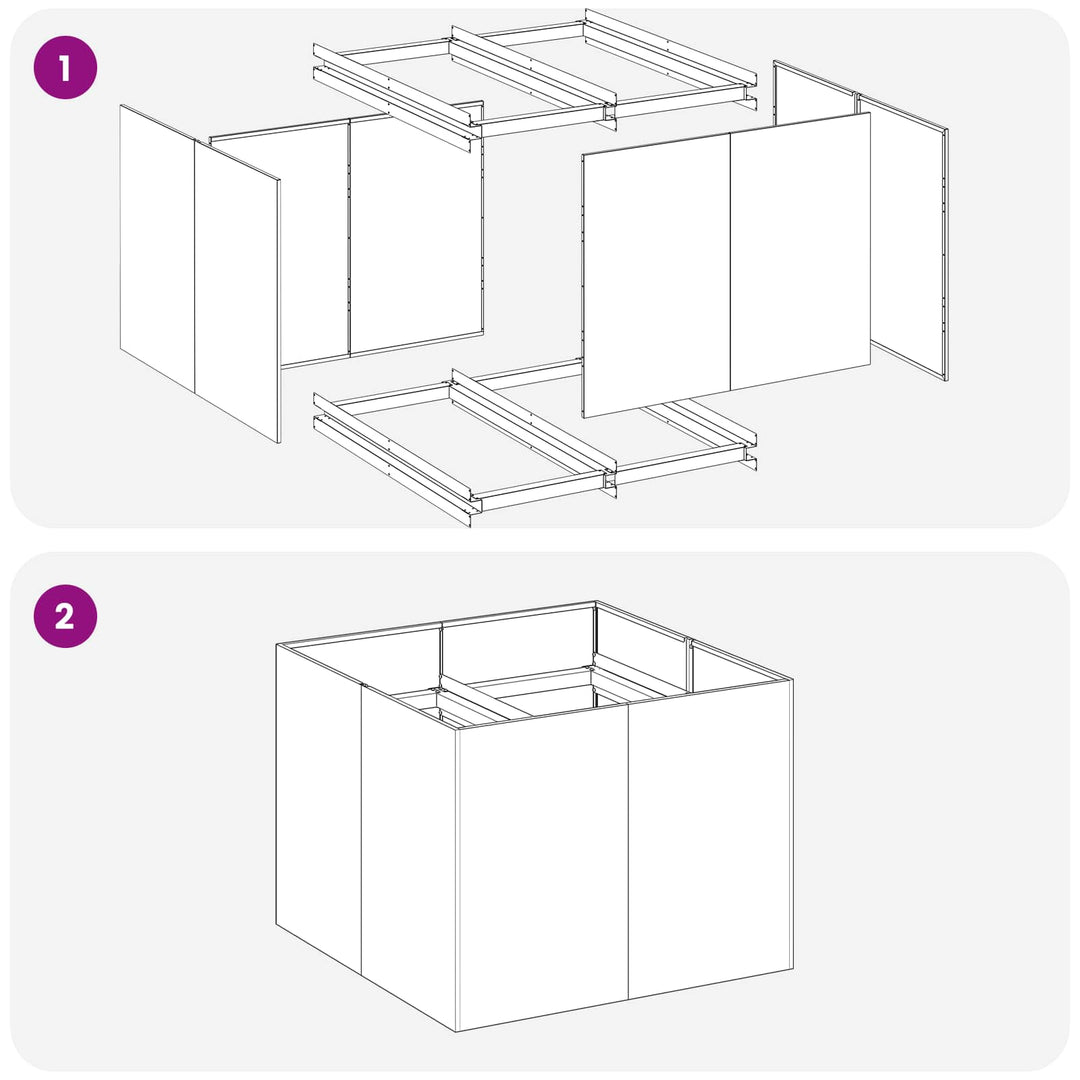 1

2