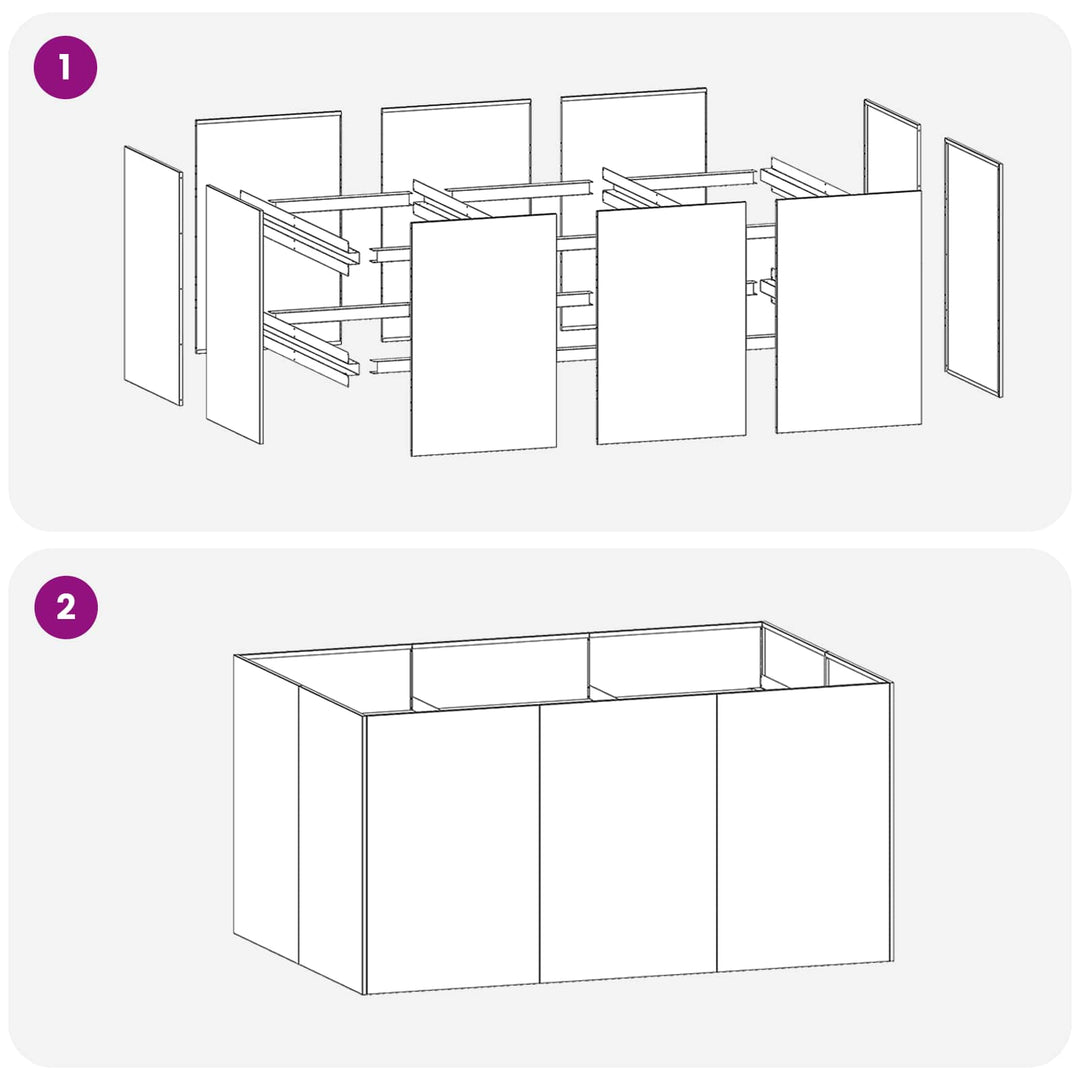 1

2