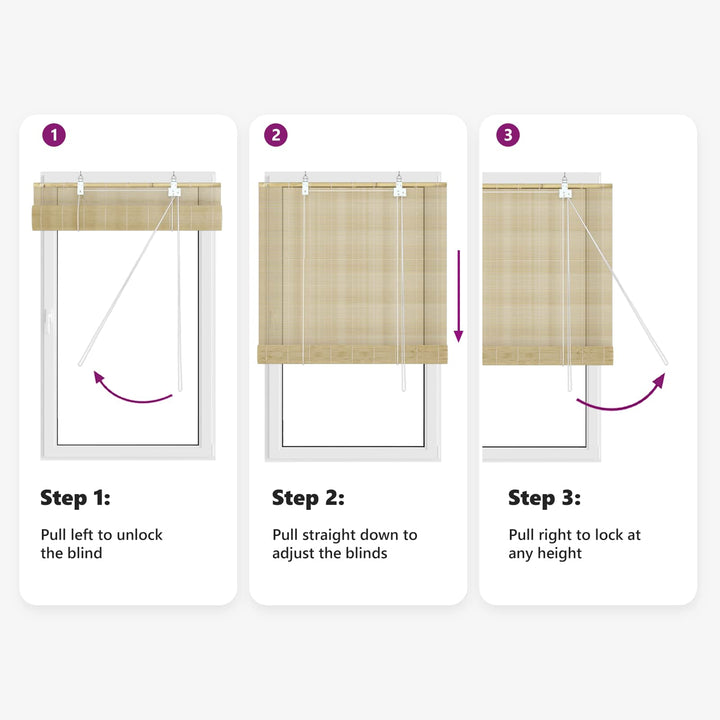 1

Step 1:

Pull left to unlock the blind

2

Step 2:

Pull straight down to adjust the blinds

3

Step 3:

Pull right to lock at any height