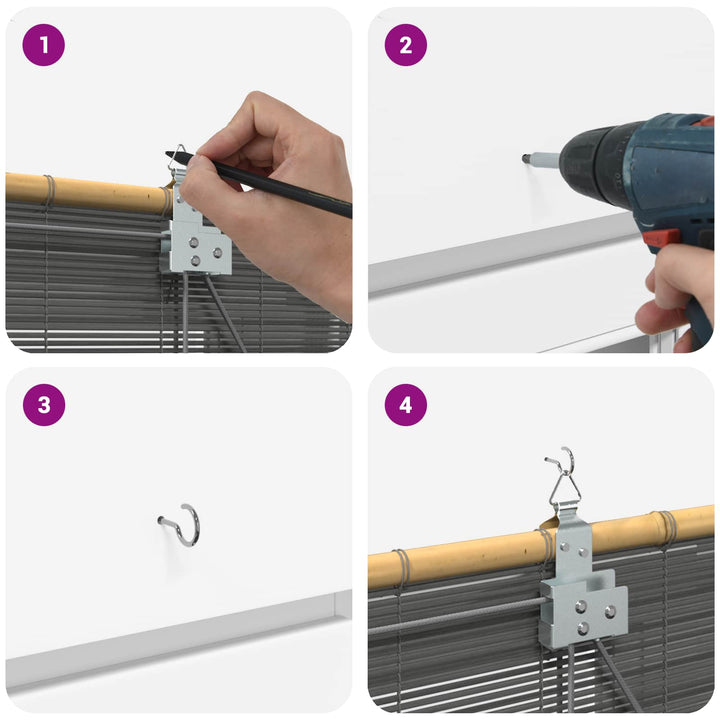 1

2

3

4