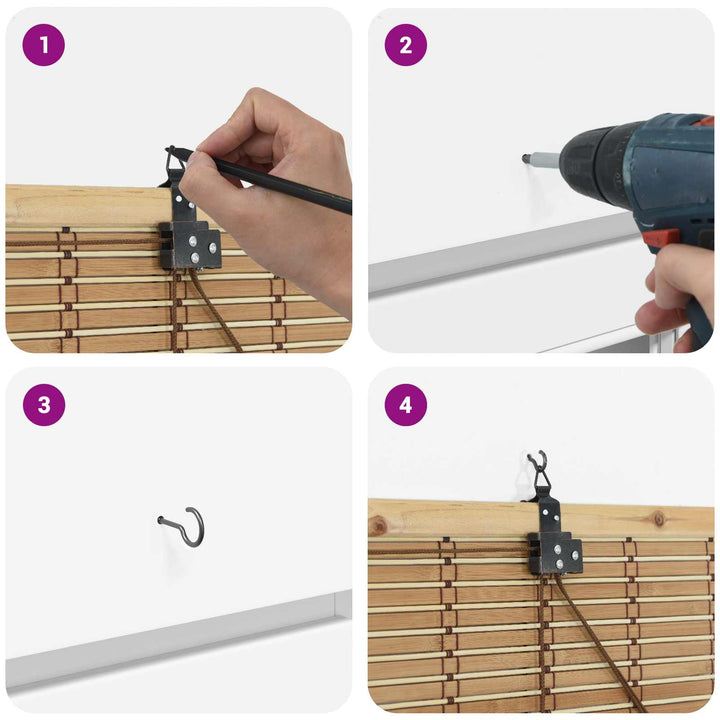 1

2

3

4