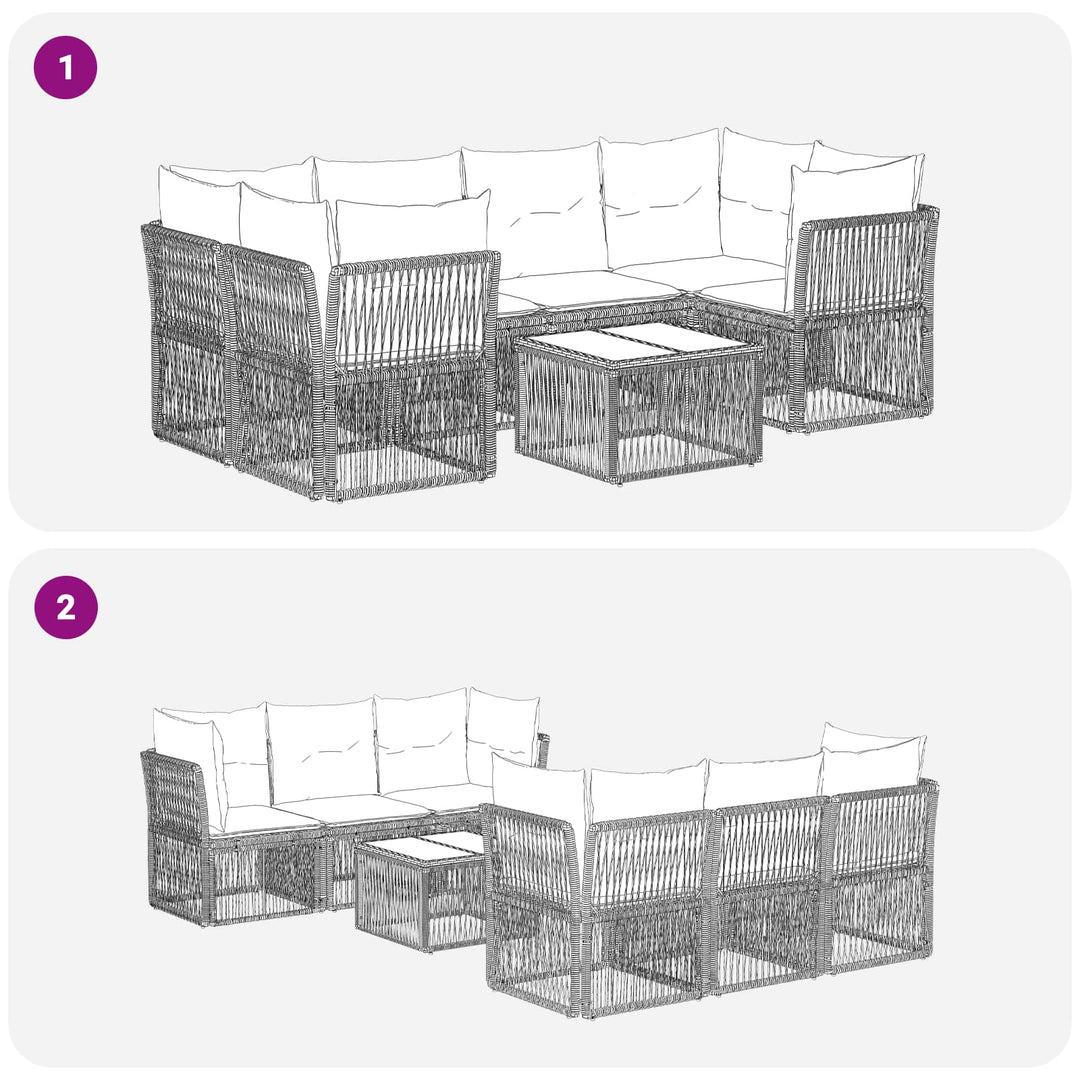 1

2