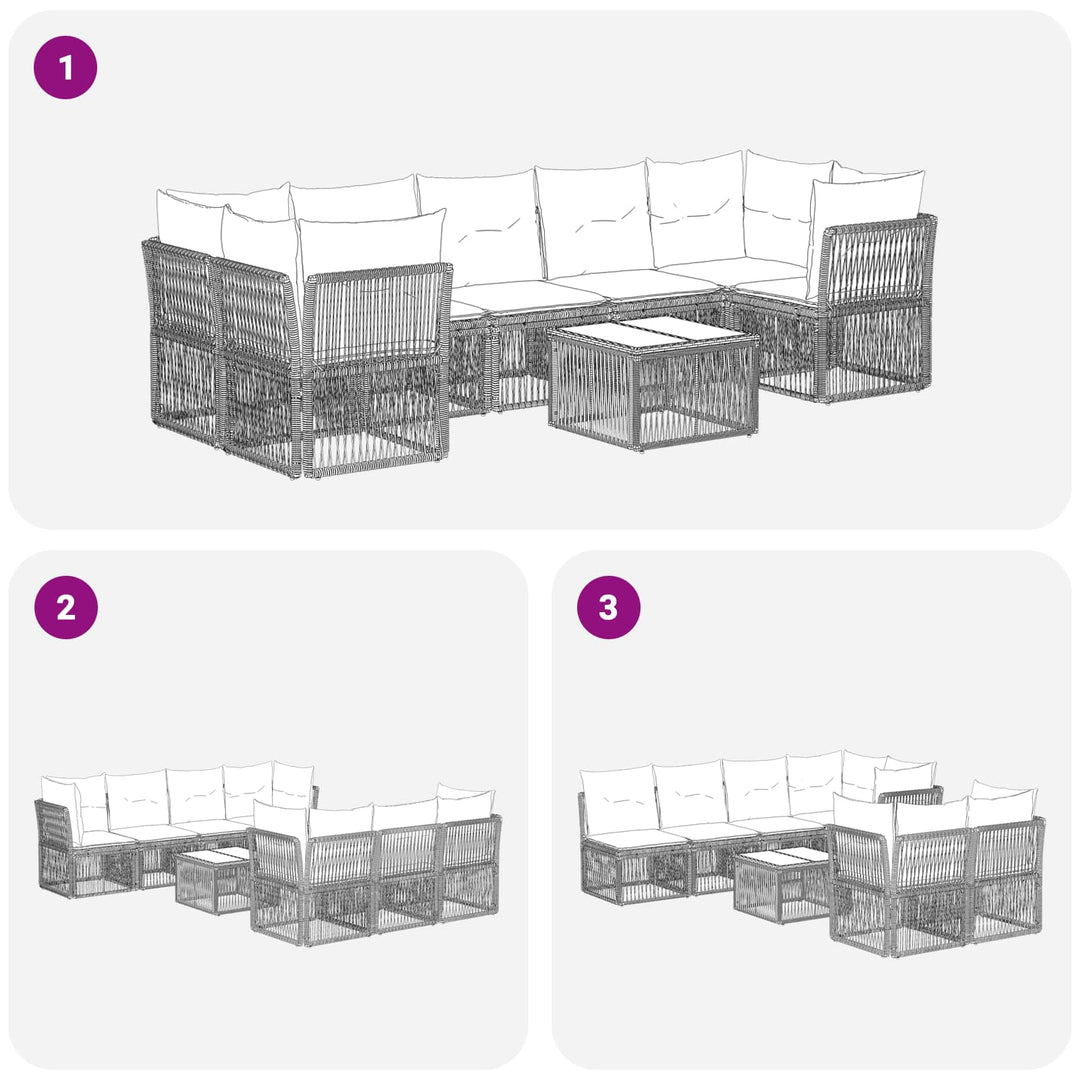 1

2

3