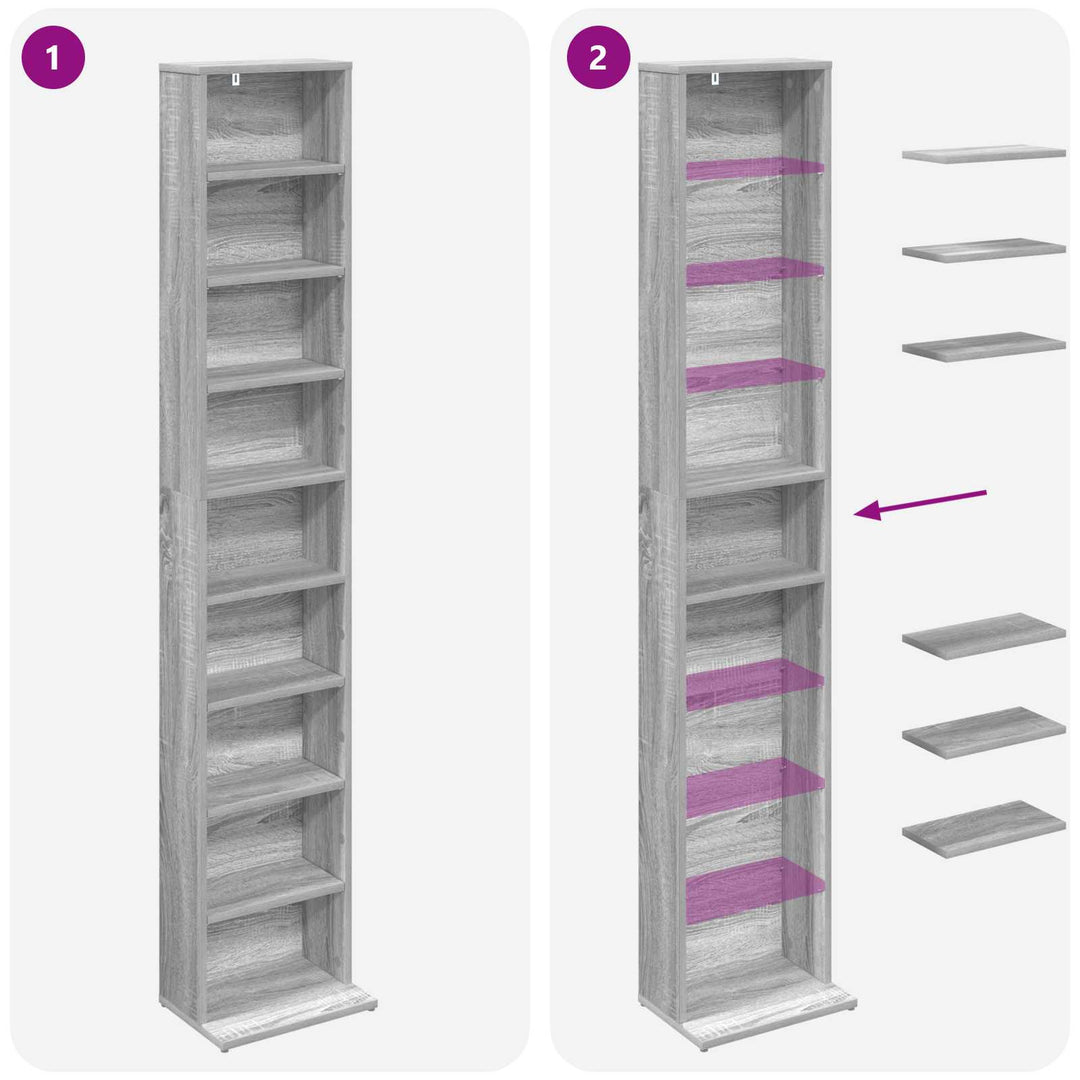 1

2