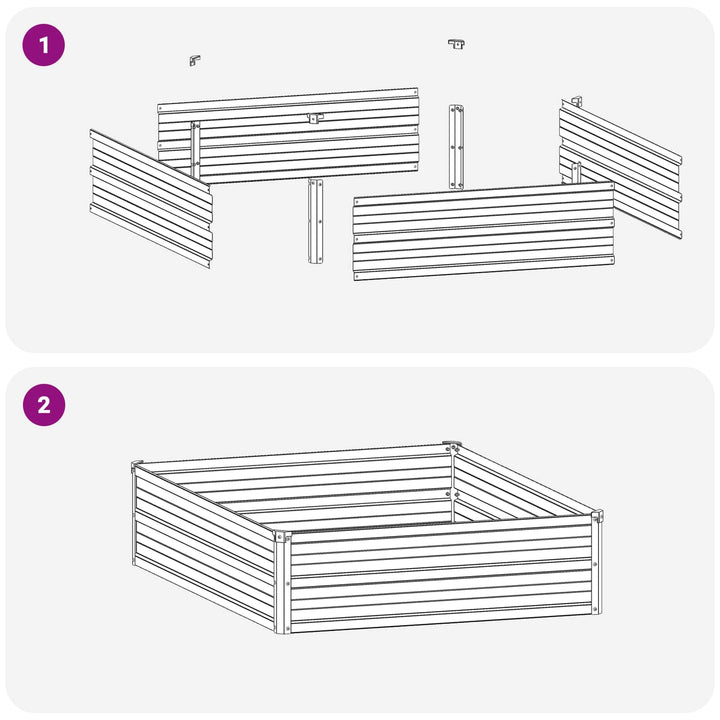 1

2