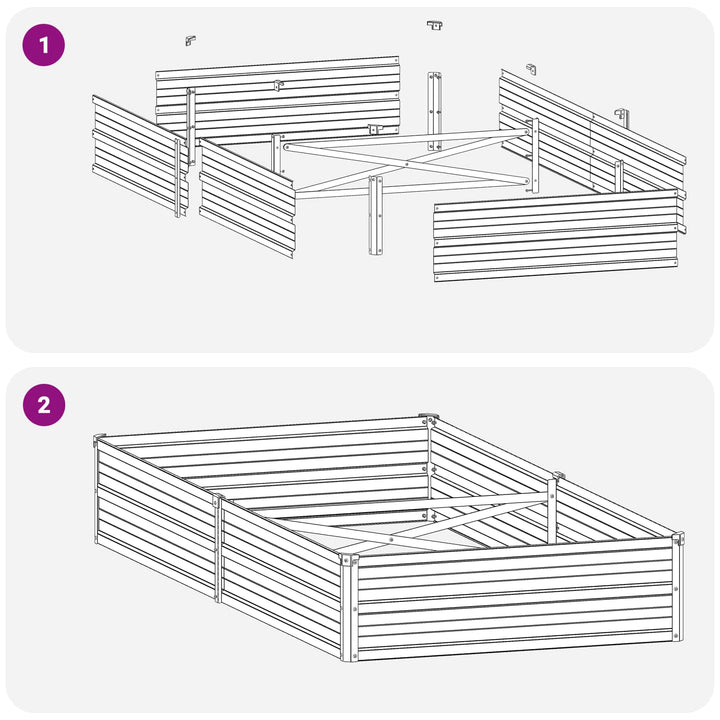 1

2