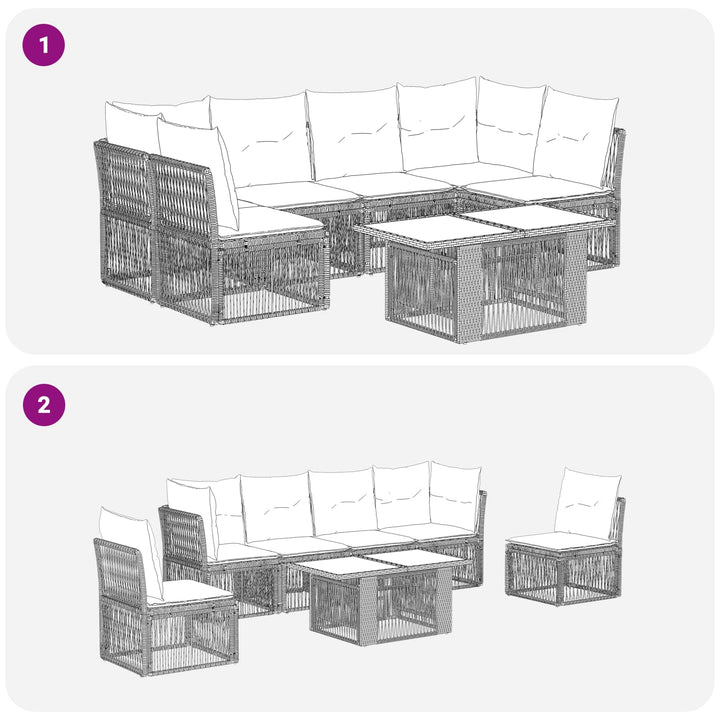 1

2