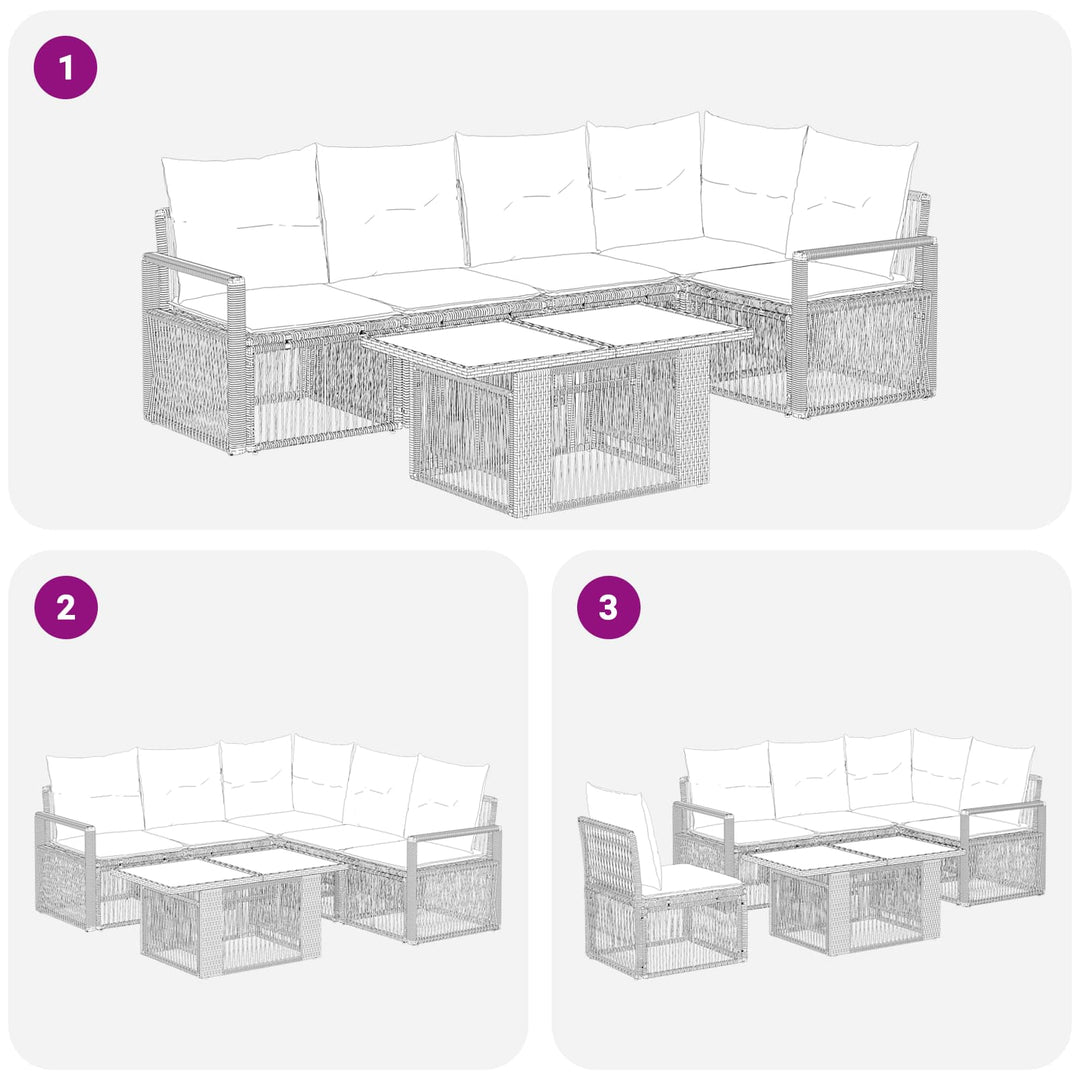 1

2

3