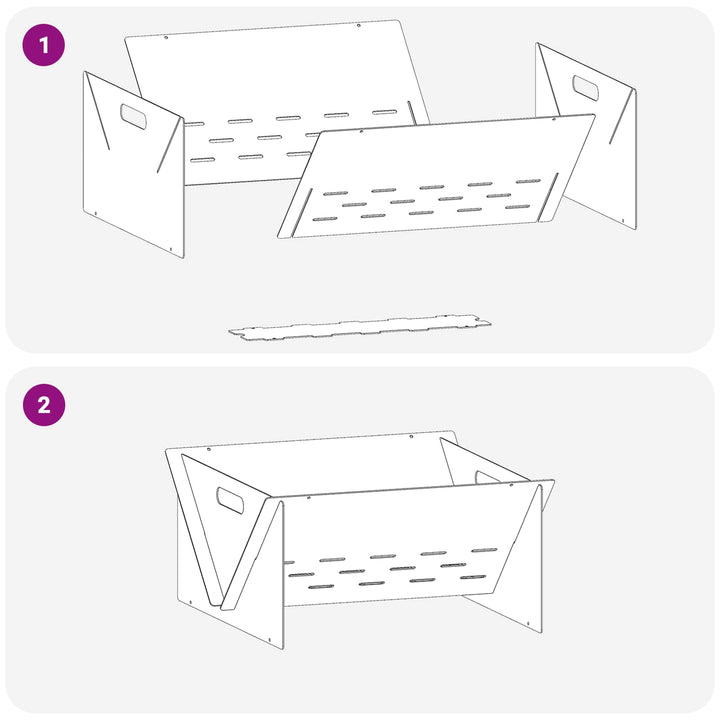 1

2