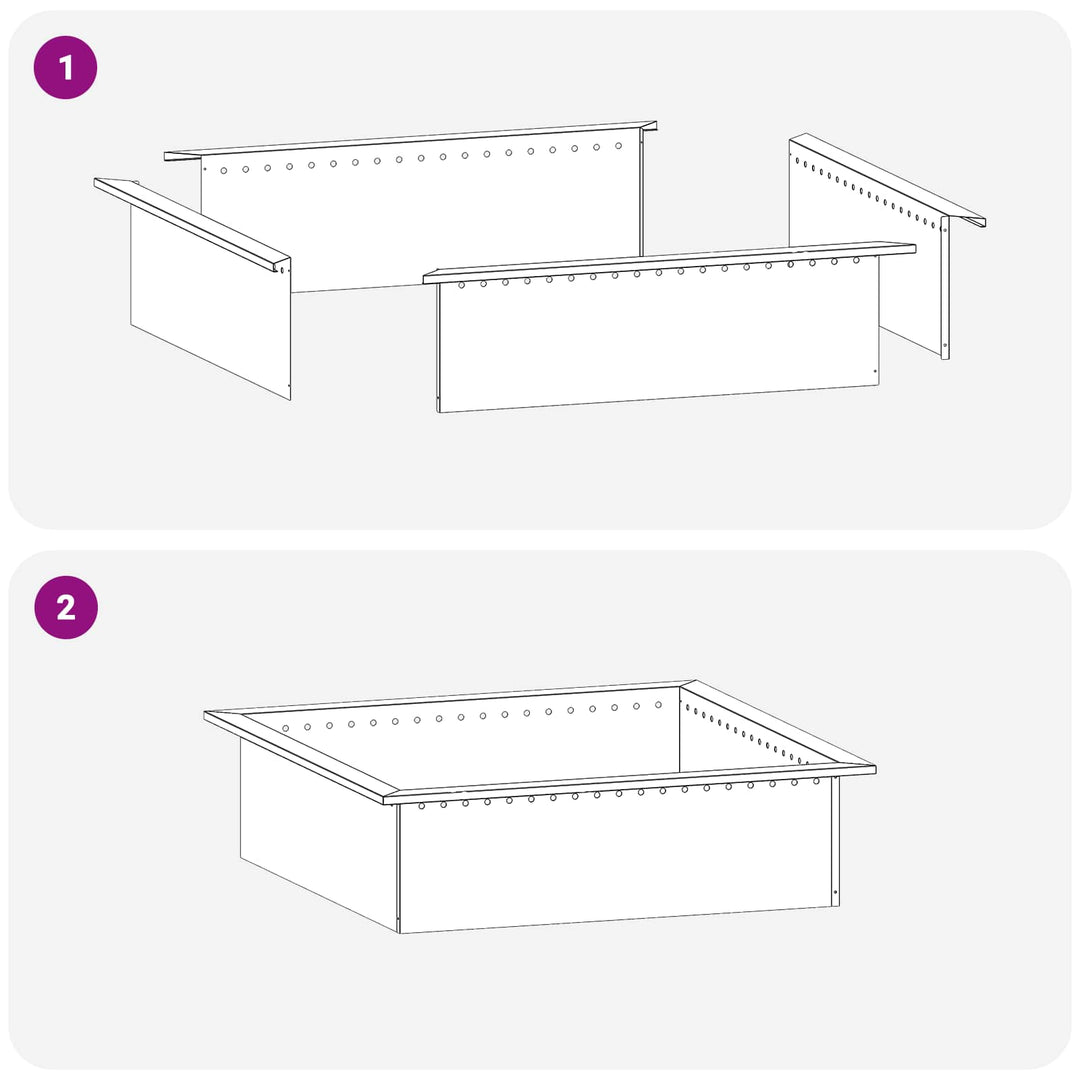 1

2