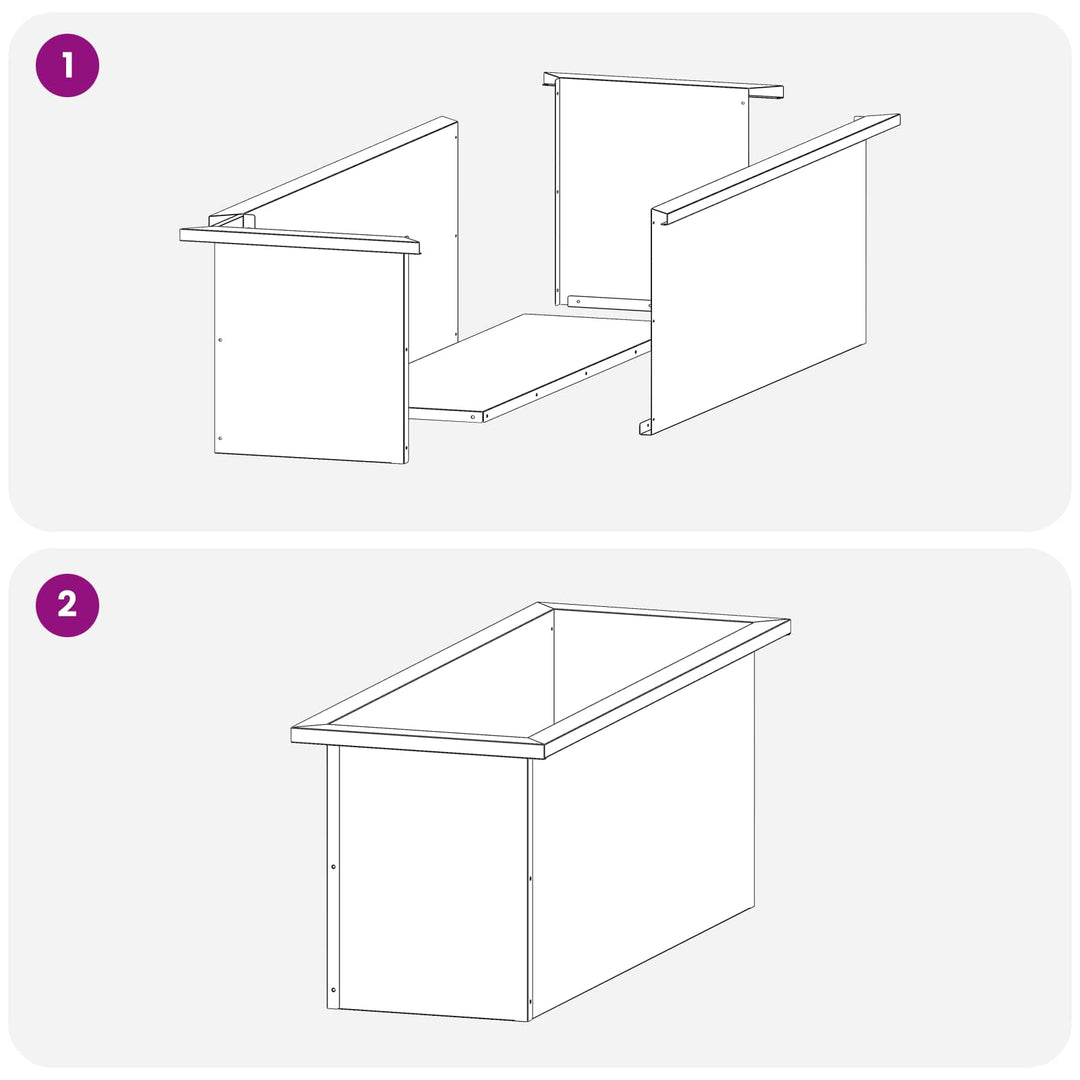 1

2