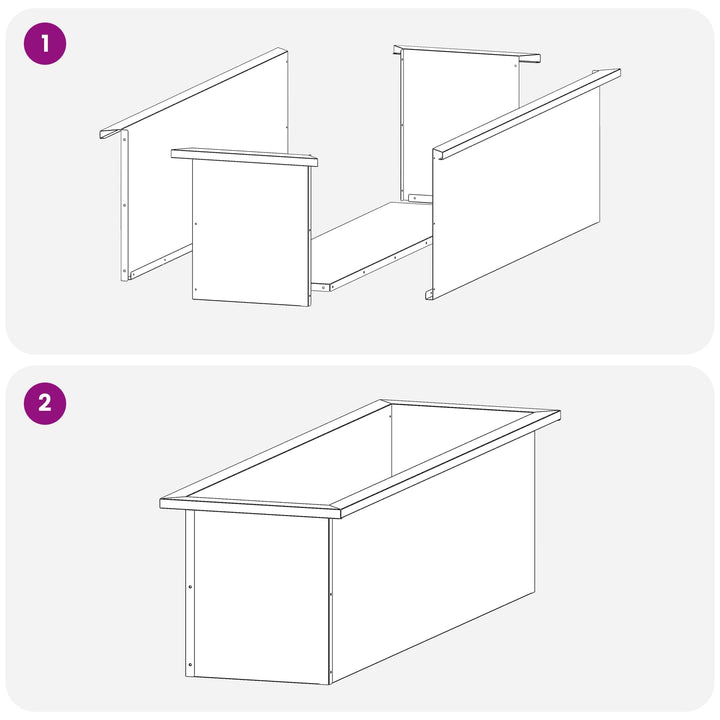 1

2